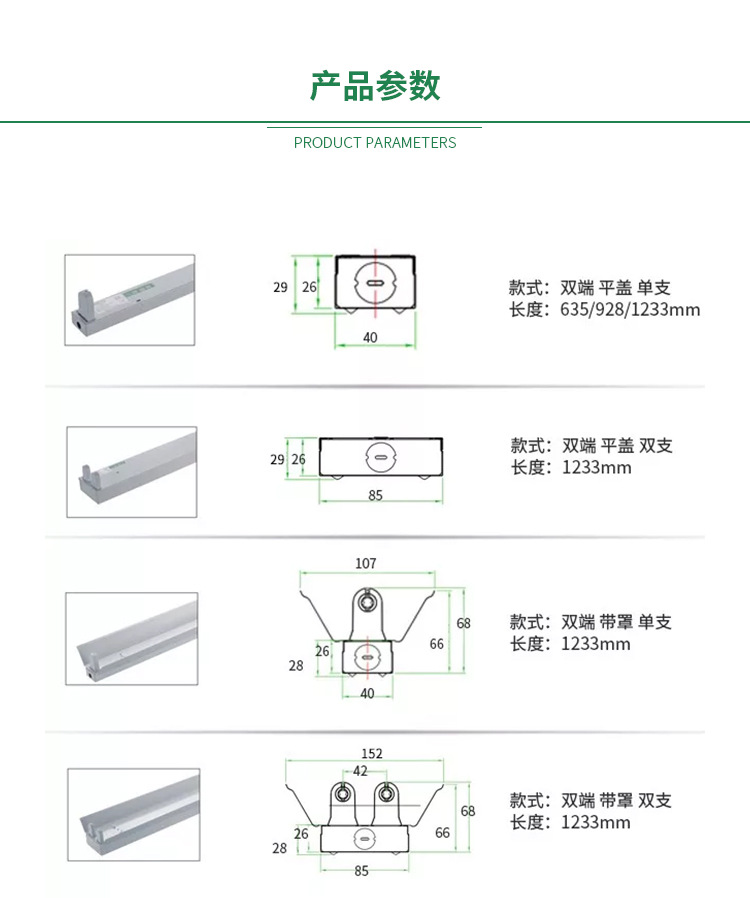 产品参数

PRODUCT PARAMETERS

29 26
40

款式：双端 平盖 单支
长度：635/928/1233mm

29 26
85

款式：双端 平盖 双支
长度：1233mm

107
68
66
26
28
40

款式：双端 带罩 单支
长度：1233mm

152
42
68
66
26
28
85

款式：双端 带罩 双支
长度：1233mm