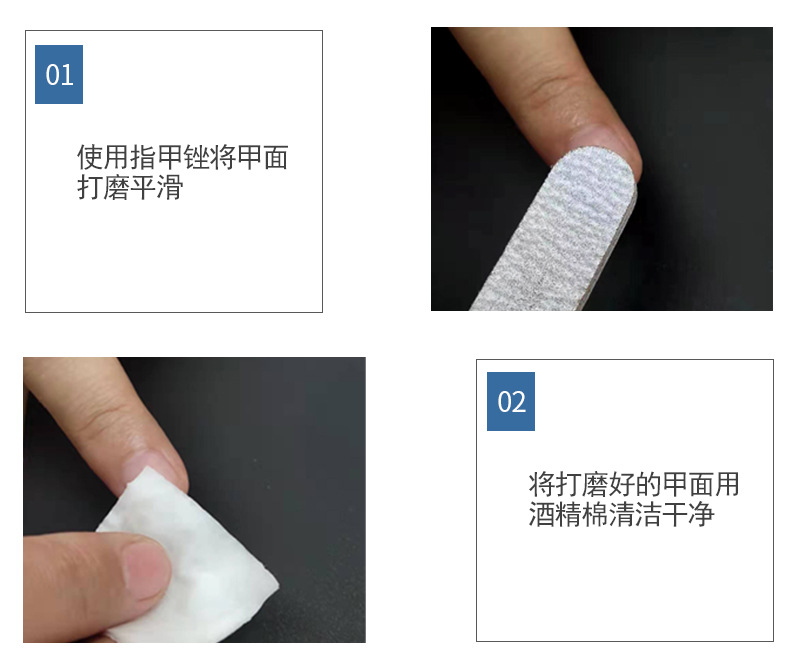 01

使用指甲锉将甲面打磨平滑

02

将打磨好的甲面用酒精棉清洁干净