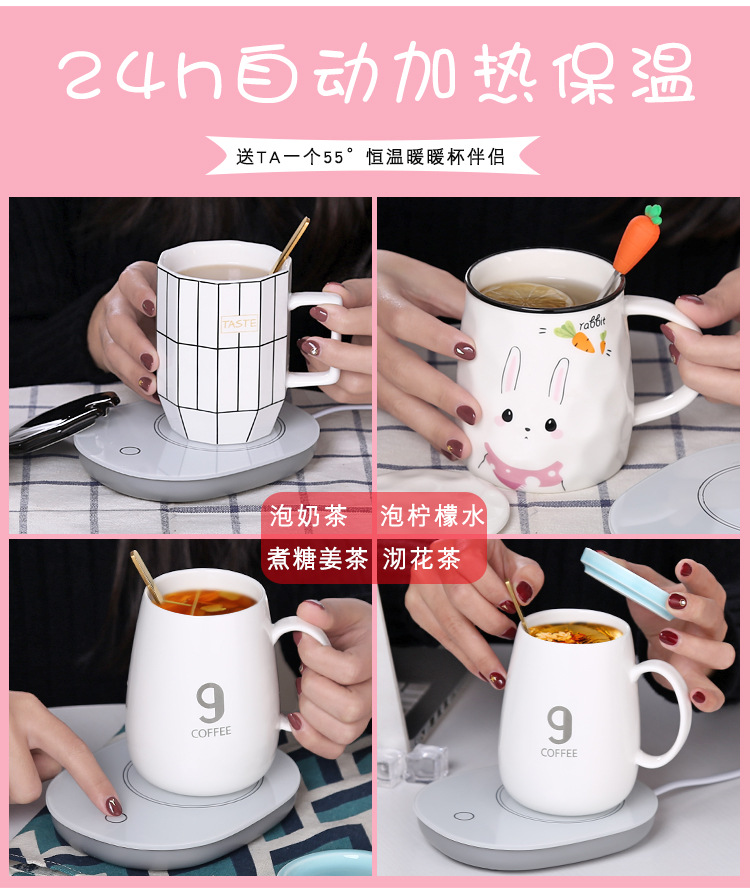 24h自动加热保温

送TA一个55°恒温暖暖杯伴侣

TASTE

rabbit

泡奶茶 泡柠檬水

煮糖姜茶 沏花茶

9
COFFEE

9
COFFEE