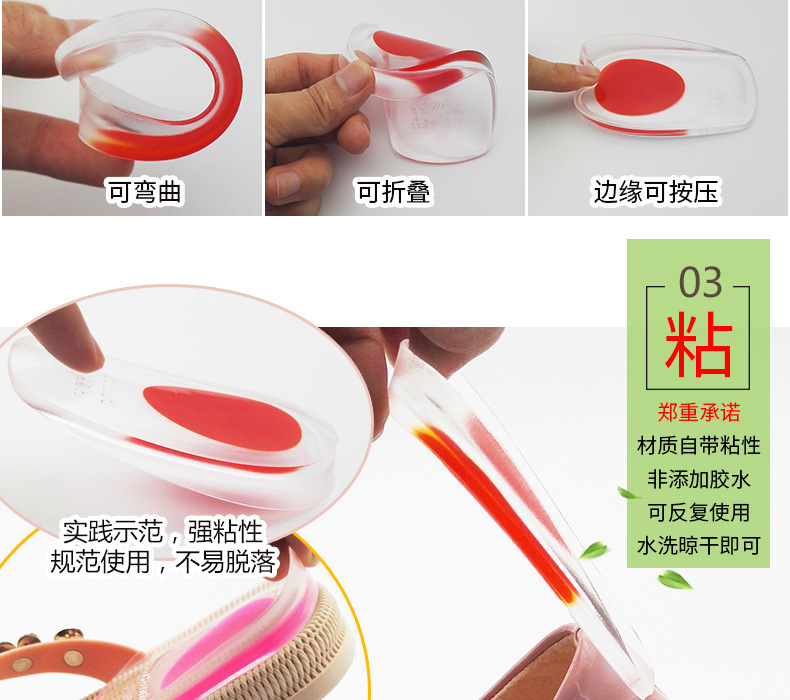 可弯曲

可折叠

边缘可按压

03
粘

郑重承诺
材质自带粘性
非添加胶水
可反复使用
水洗晾干即可

实践示范，强粘性
规范使用，不易脱落