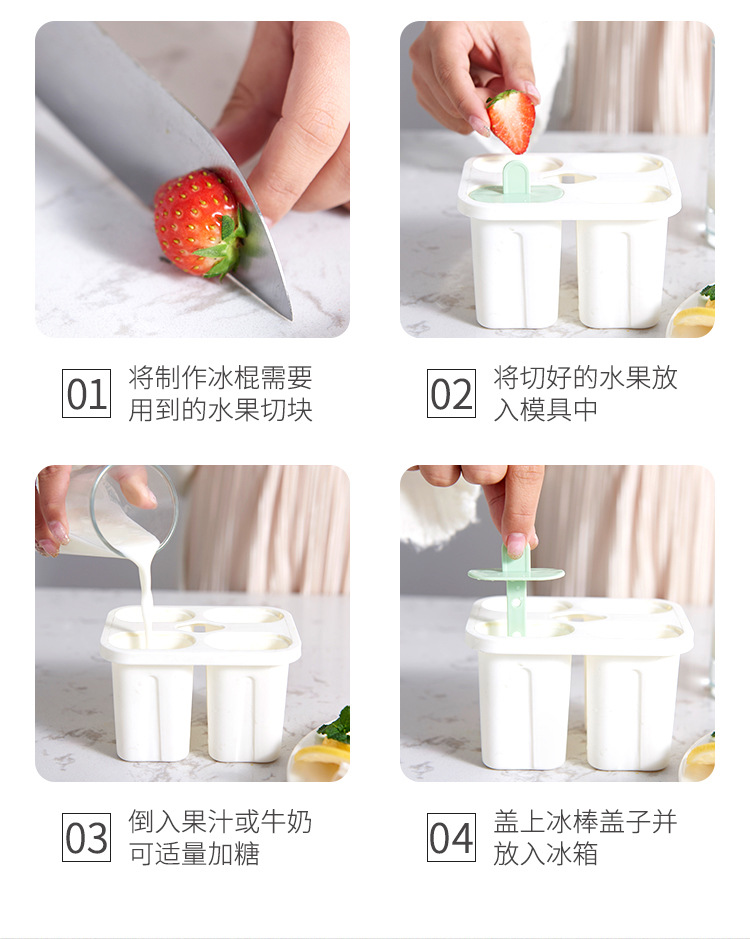 01 将制作冰棍需要用到的水果切块

02 将切好的水果放入模具中

03 倒入果汁或牛奶可适量加糖

04 盖上冰棒盖子并放入冰箱