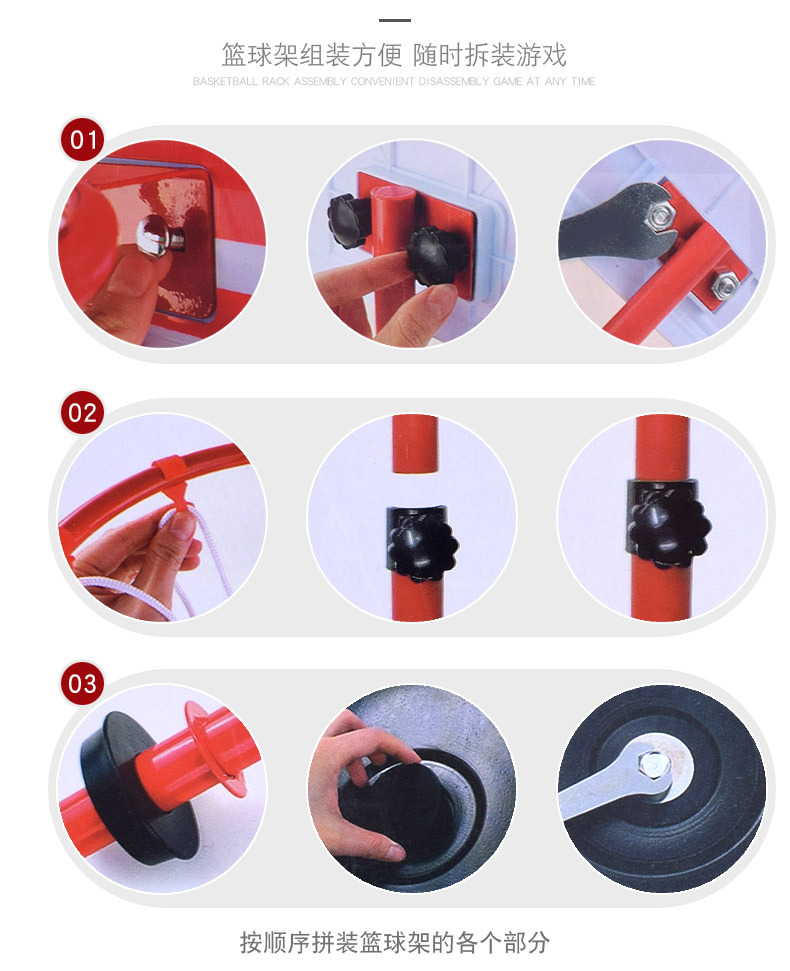 篮球架组装方便 随时拆装游戏
BASKETBALL RACK ASSEMBLY CONVENIENT DISASSEMBLY GAME AT ANY TIME

01

02

03

按顺序拼装篮球架的各个部分