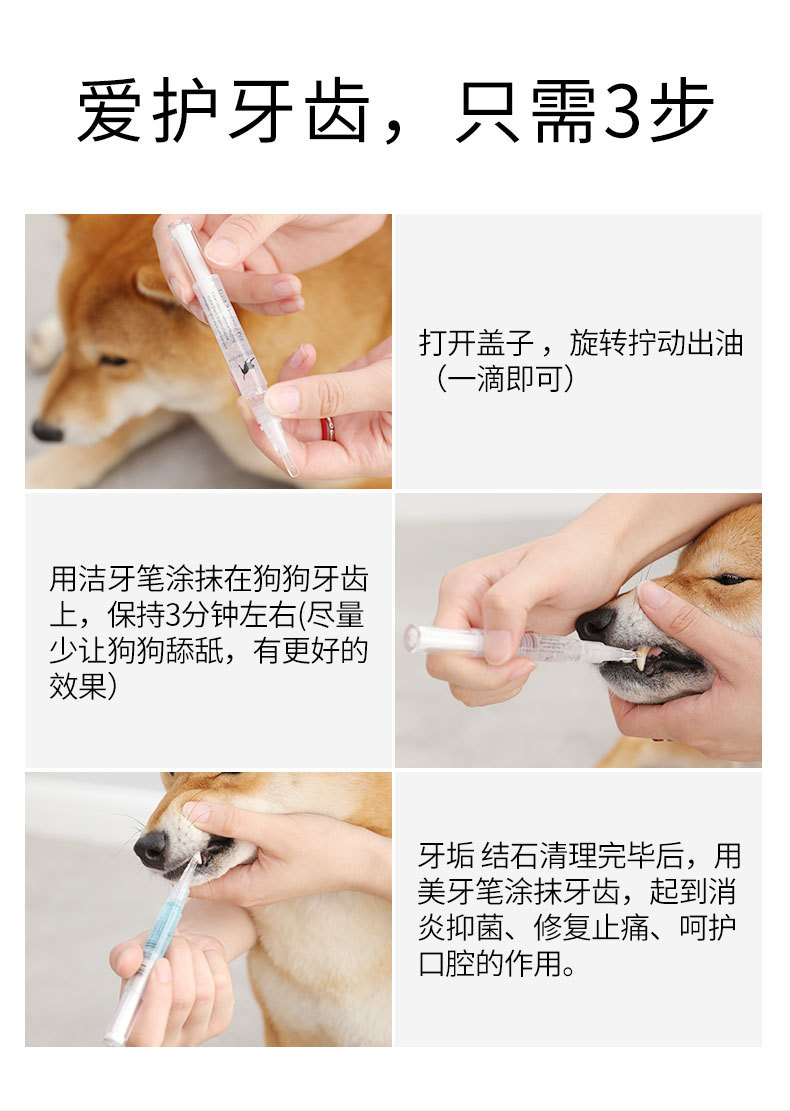 爱护牙齿，只需3步

打开盖子，旋转拧动出油（一滴即可）

用洁牙笔涂抹在狗狗牙齿上，保持3分钟左右(尽量少让狗狗舔舐，有更好的效果)

牙垢 结石清理完毕后，用美牙笔涂抹牙齿，起到消炎抑菌、修复止痛、呵护口腔的作用。