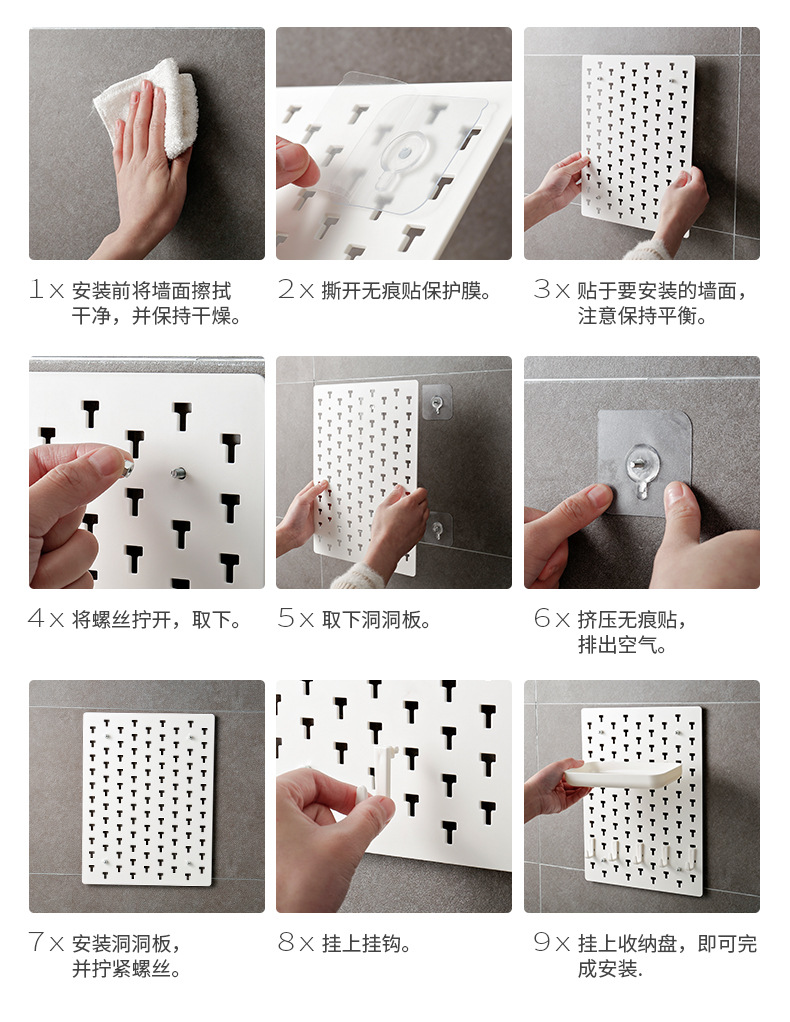 1× 安装前将墙面擦拭干净，并保持干燥。

2× 撕开无痕贴保护膜。

3× 贴于要安装的墙面，注意保持平衡。

4× 将螺丝拧开，取下。

5× 取下洞洞板。

6× 挤压无痕贴，排出空气。

7× 安装洞洞板，并拧紧螺丝。

8× 挂上挂钩。

9× 挂上收纳盘，即可完成安装.