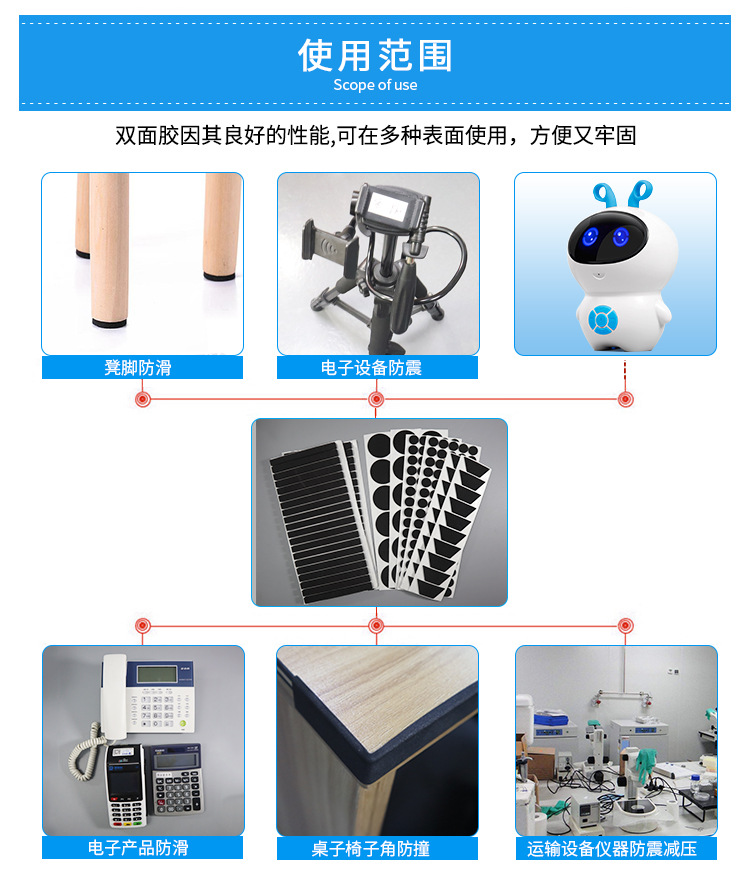 使用范围
Scope of use

双面胶因其良好的性能,可在多种表面使用，方便又牢固

凳脚防滑

电子设备防震

电子产品防滑

桌子椅子角防撞

运输设备仪器防震减压