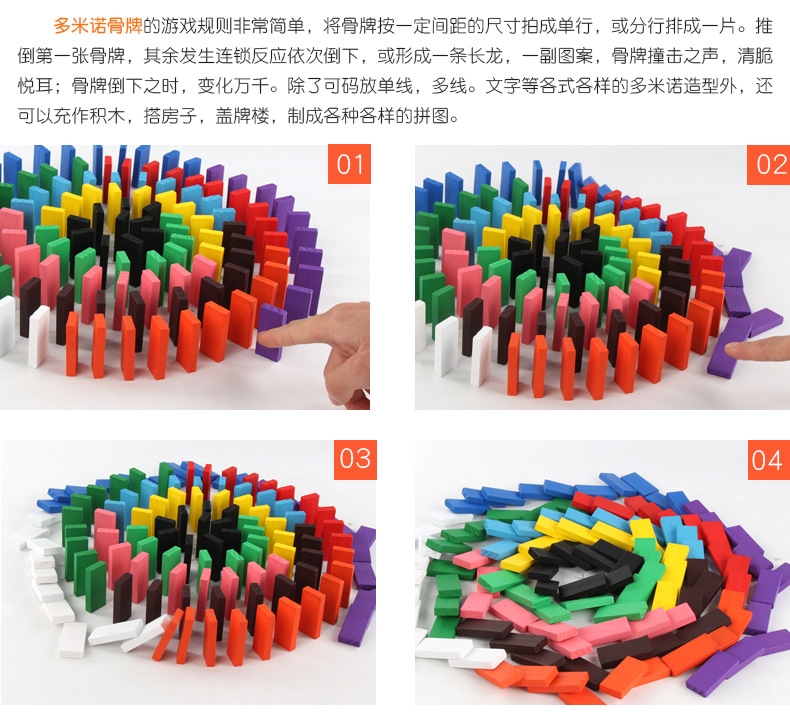 多米诺骨牌的游戏规则非常简单，将骨牌按一定间距的尺寸拍成单行，或分行排成一片。推倒第一张骨牌，其余发生连锁反应依次倒下，或形成一条长龙，一副图案，骨牌撞击之声，清脆悦耳；骨牌倒下之时，变化万千。除了可码放单线，多线。文字等各式各样的多米诺造型外，还可以充作积木，搭房子，盖牌楼，制成各种各样的拼图。

01

02

03

04