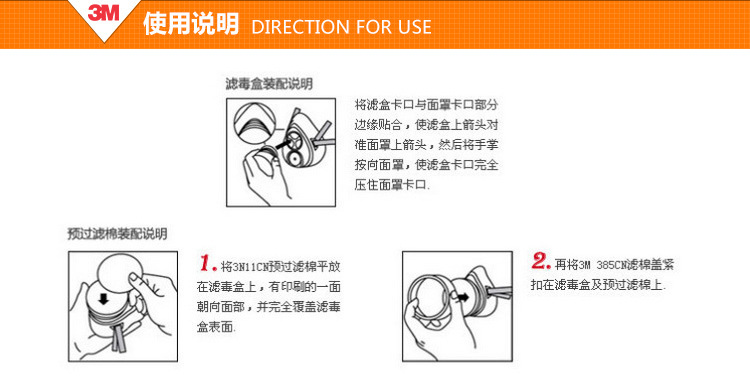 3M 使用说明 DIRECTION FOR USE

滤毒盒装配说明

将滤盒卡口与面罩卡口部分边缘贴合，使滤盒上箭头对准面罩上箭头，然后将手掌按向面罩，使滤盒卡口完全压住面罩卡口.

预过滤棉装配说明

1. 将3N11CN预过滤棉平放在滤毒盒上，有印刷的一面朝向面部，并完全覆盖滤毒盒表面.

2. 再将3M 385CN滤棉盖紧扣在滤毒盒及预过滤棉上.