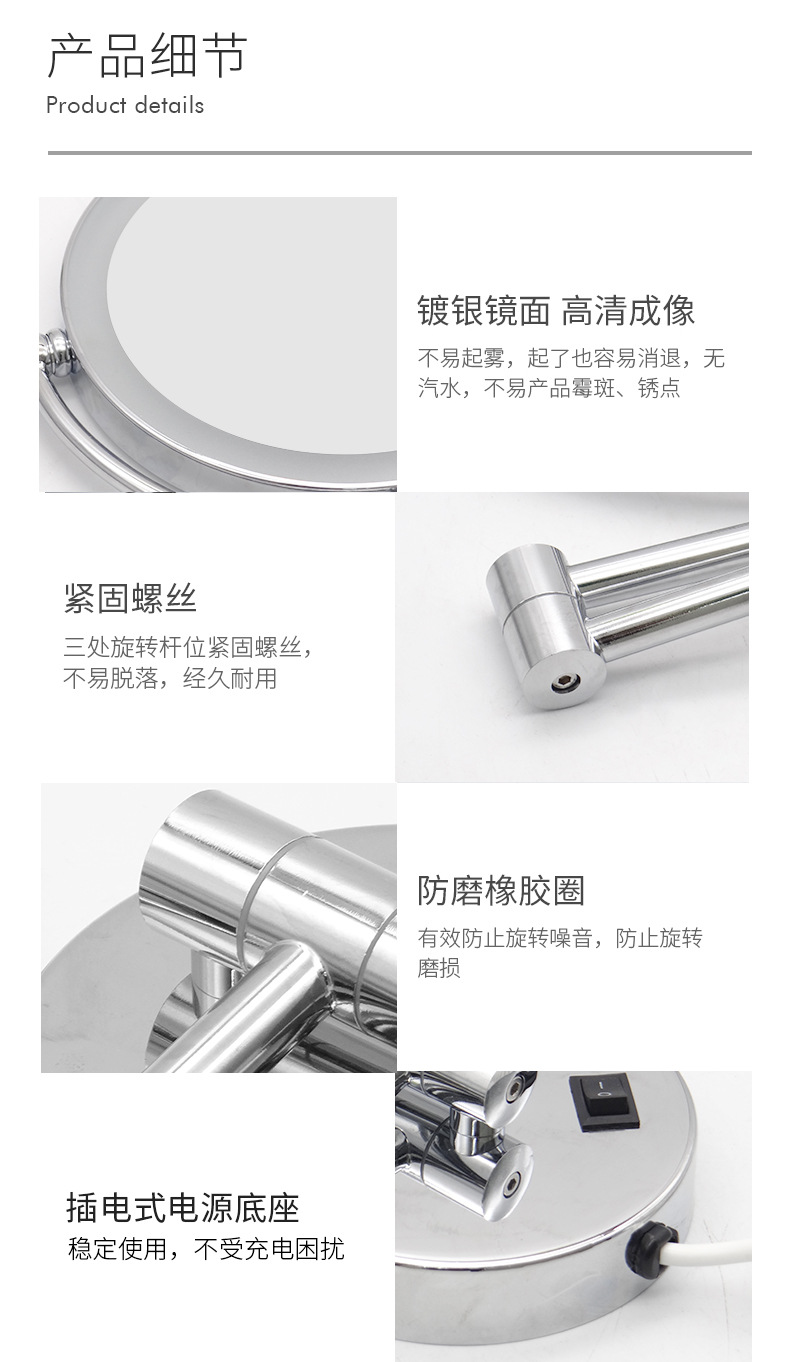 产品细节
Product details

镀银镜面 高清成像
不易起雾，起了也容易消退，无汽水，不易产品霉斑、锈点

紧固螺丝
三处旋转杆位紧固螺丝，不易脱落，经久耐用

防磨橡胶圈
有效防止旋转噪音，防止旋转磨损

插电式电源底座
稳定使用，不受充电困扰