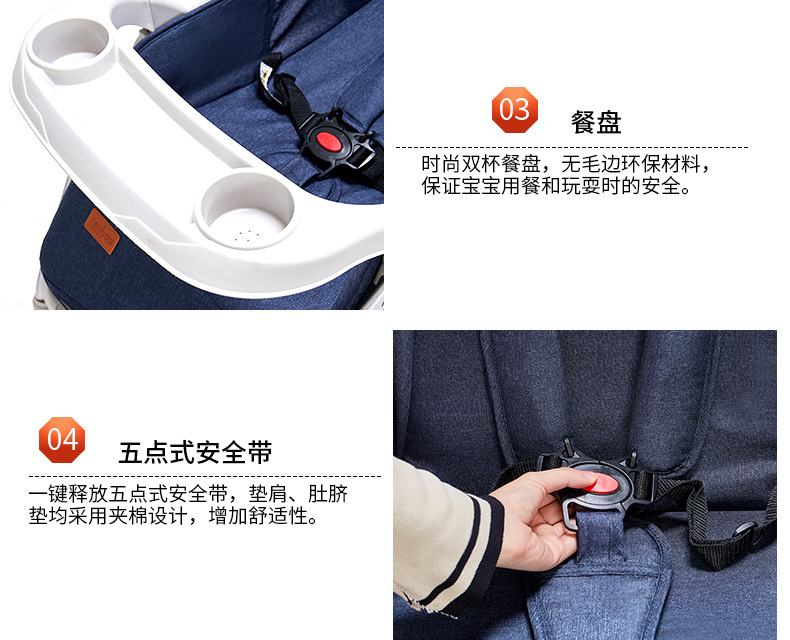 03
餐盘
时尚双杯餐盘，无毛边环保材料，保证宝宝用餐和玩耍时的安全。

04
五点式安全带
一键释放五点式安全带，垫肩、肚脐垫均采用夹棉设计，增加舒适性。