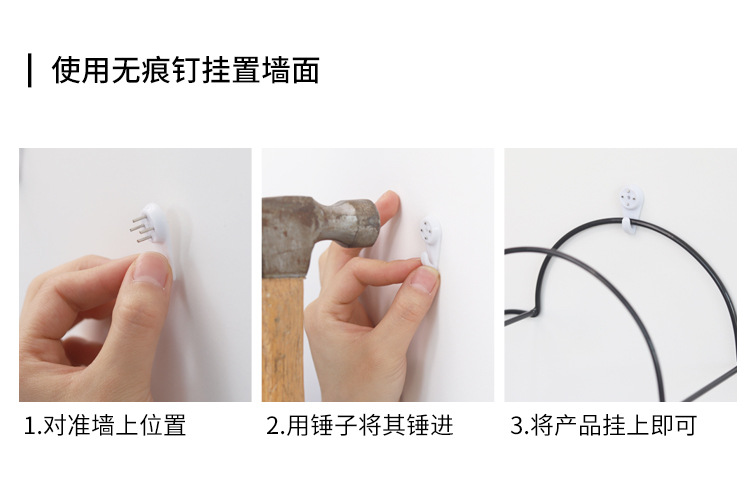 使用无痕钉挂置墙面

1.对准墙上位置

2.用锤子将其锤进

3.将产品挂上即可