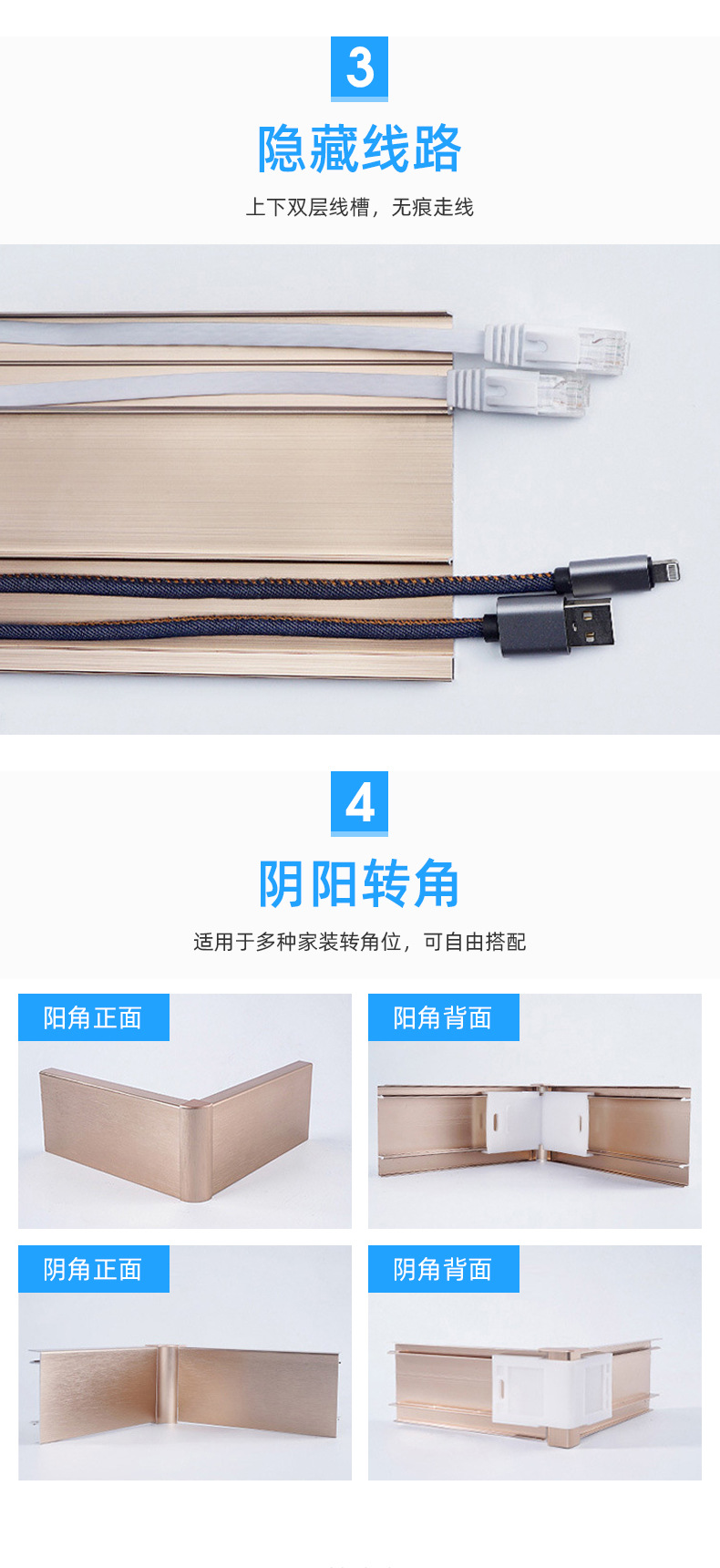 3

隐藏线路

上下双层线槽，无痕走线

4

阴阳转角

适用于多种家装转角位，可自由搭配

阳角正面

阳角背面

阴角正面

阴角背面