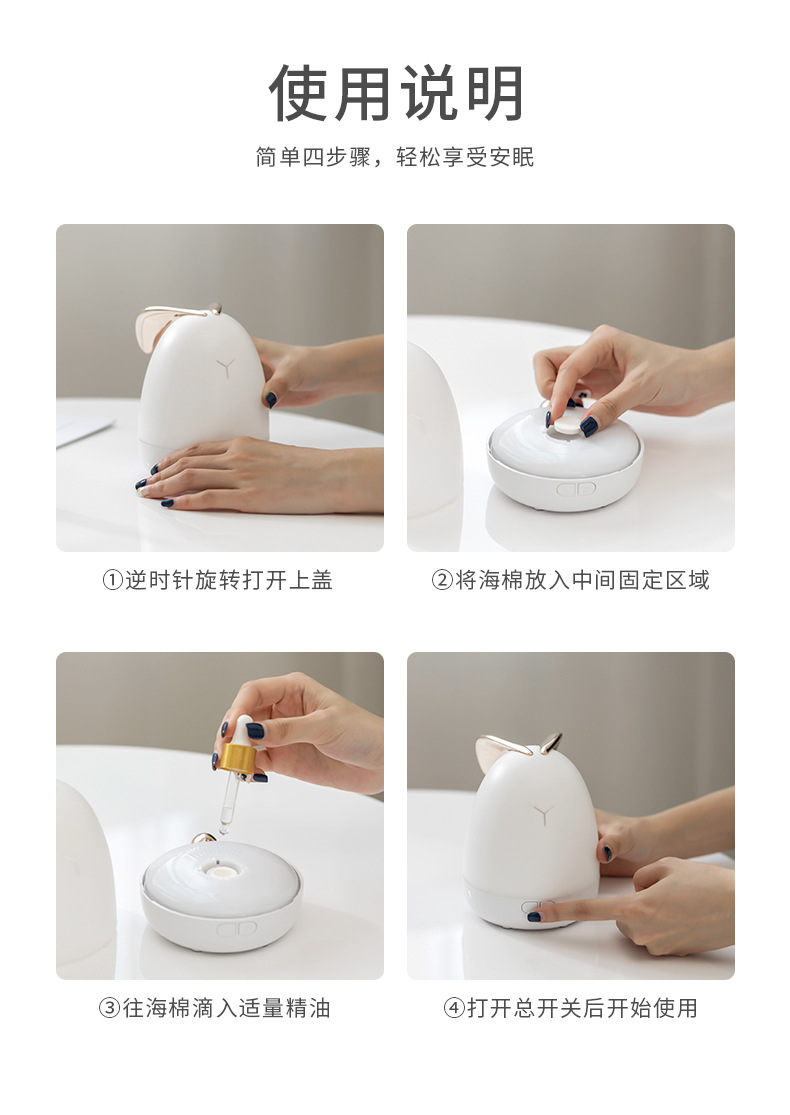 使用说明

简单四步骤，轻松享受安眠

①逆时针旋转打开上盖

②将海棉放入中间固定区域

③往海棉滴入适量精油

④打开总开关后开始使用