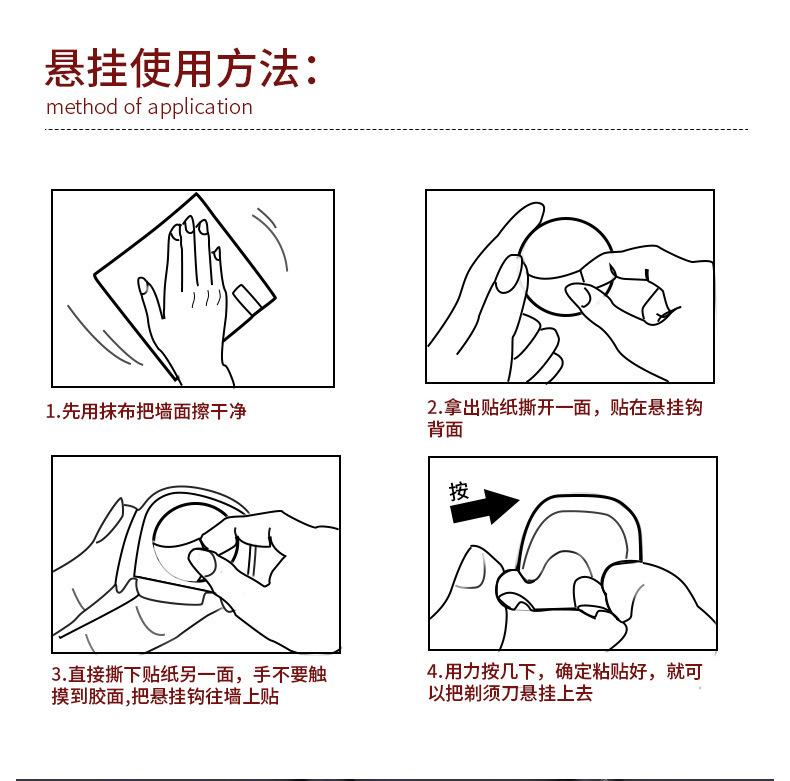 悬挂使用方法：
method of application

1.先用抹布把墙面擦干净

2.拿出贴纸撕开一面，贴在悬挂钩背面

3.直接撕下贴纸另一面，手不要触摸到胶面,把悬挂钩往墙上贴

按

4.用力按几下，确定粘贴好，就可以把剃须刀悬挂上去