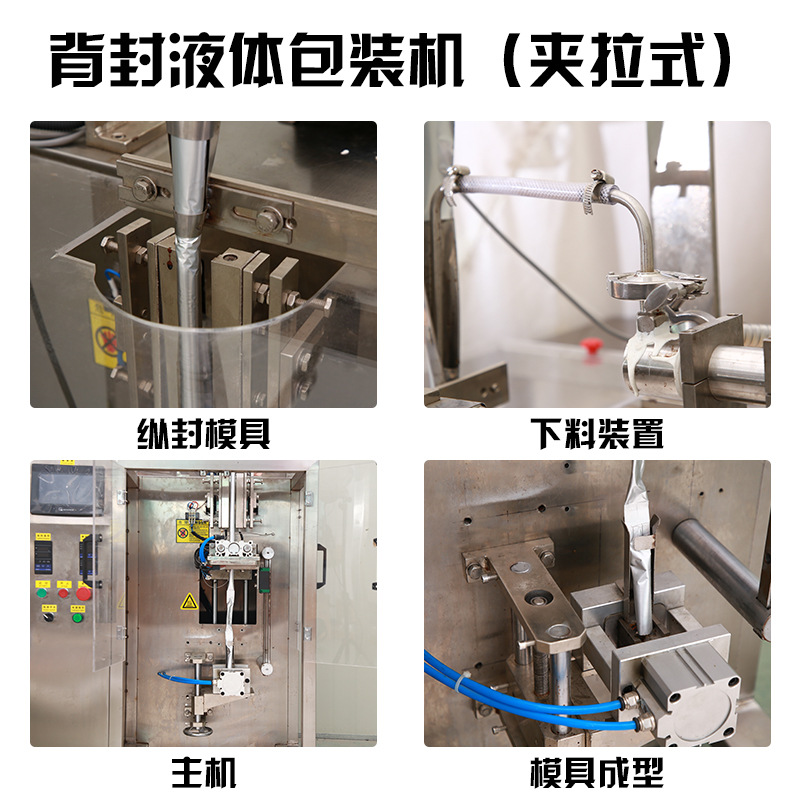 背封液体包装机（夹拉式）

纵封模具

下料装置

主机

模具成型