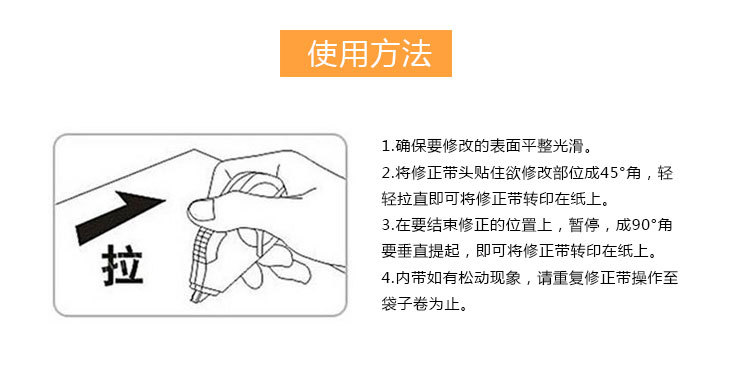 使用方法

拉

1.确保要修改的表面平整光滑。
2.将修正带头贴住欲修改部位成45°角，轻轻拉直即可将修正带转印在纸上。
3.在要结束修正的位置上，暂停，成90°角要垂直提起，即可将修正带转印在纸上。
4.内带如有松动现象，请重复修正带操作至袋子卷为止。