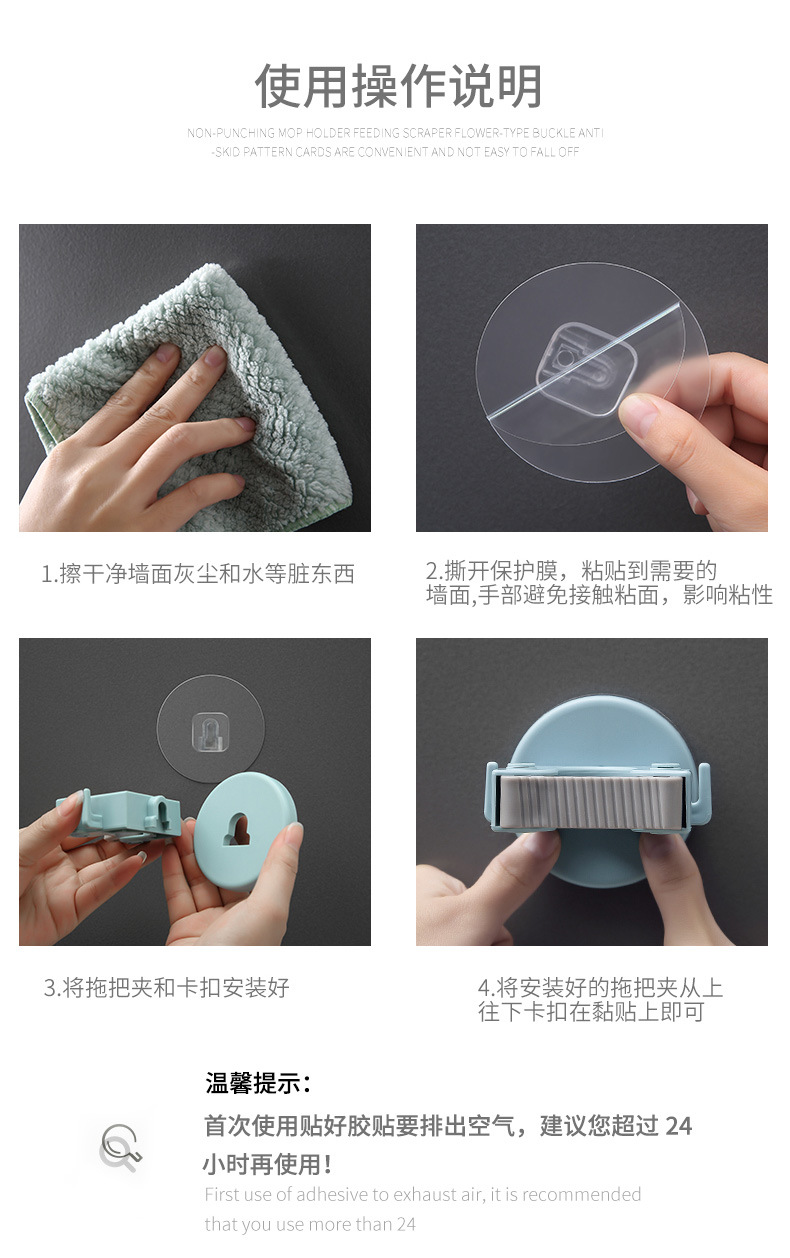 使用操作说明

NON-PUNCHING MOP HOLDER FEEDING SCRAPER FLOWER-TYPE BUCKLE ANTI -SKID PATTERN CARDS ARE CONVENIENT AND NOT EASY TO FALL OFF

1.擦干净墙面灰尘和水等脏东西

2.撕开保护膜，粘贴到需要的墙面,手部避免接触粘面，影响粘性

3.将拖把夹和卡扣安装好

4.将安装好的拖把夹从上往下卡扣在黏贴上即可

温馨提示：

首次使用贴好胶贴要排出空气，建议您超过 24 小时再使用！

First use of adhesive to exhaust air, it is recommended that you use more than 24