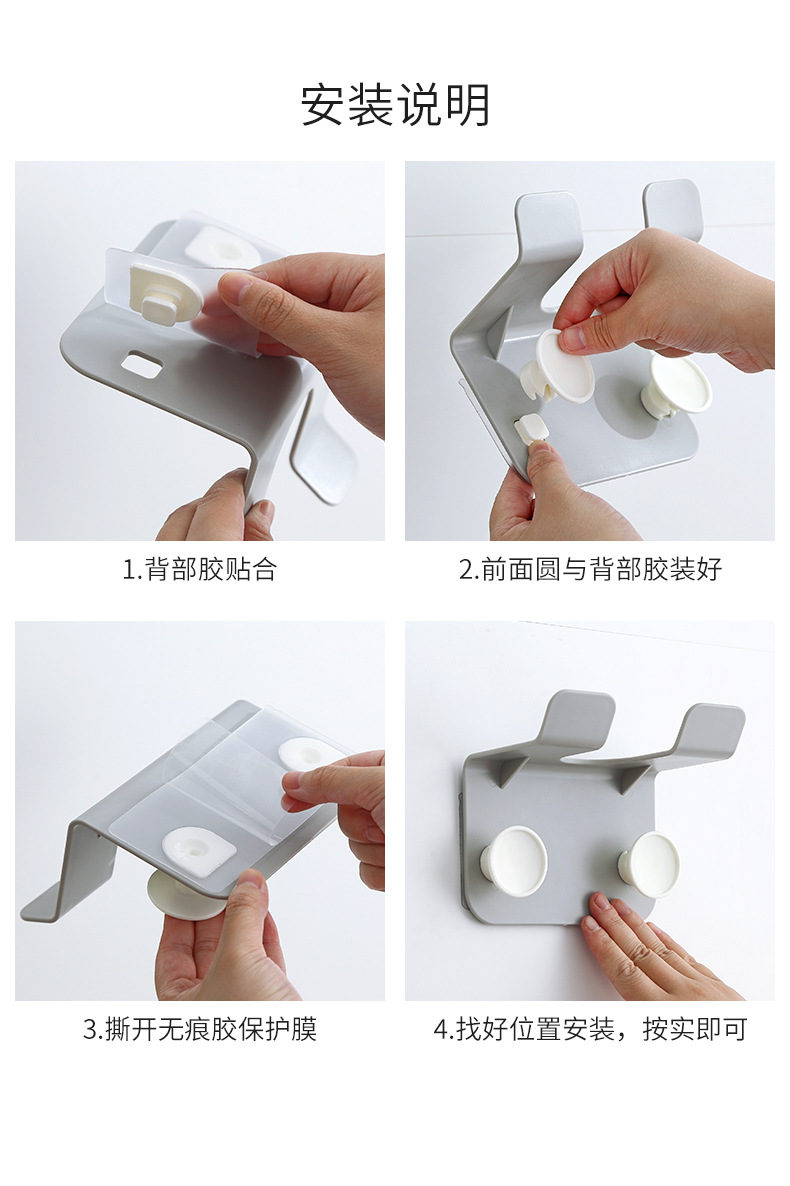 安装说明

1.背部胶贴合

2.前面圆与背部胶装好

3.撕开无痕胶保护膜

4.找好位置安装，按实即可