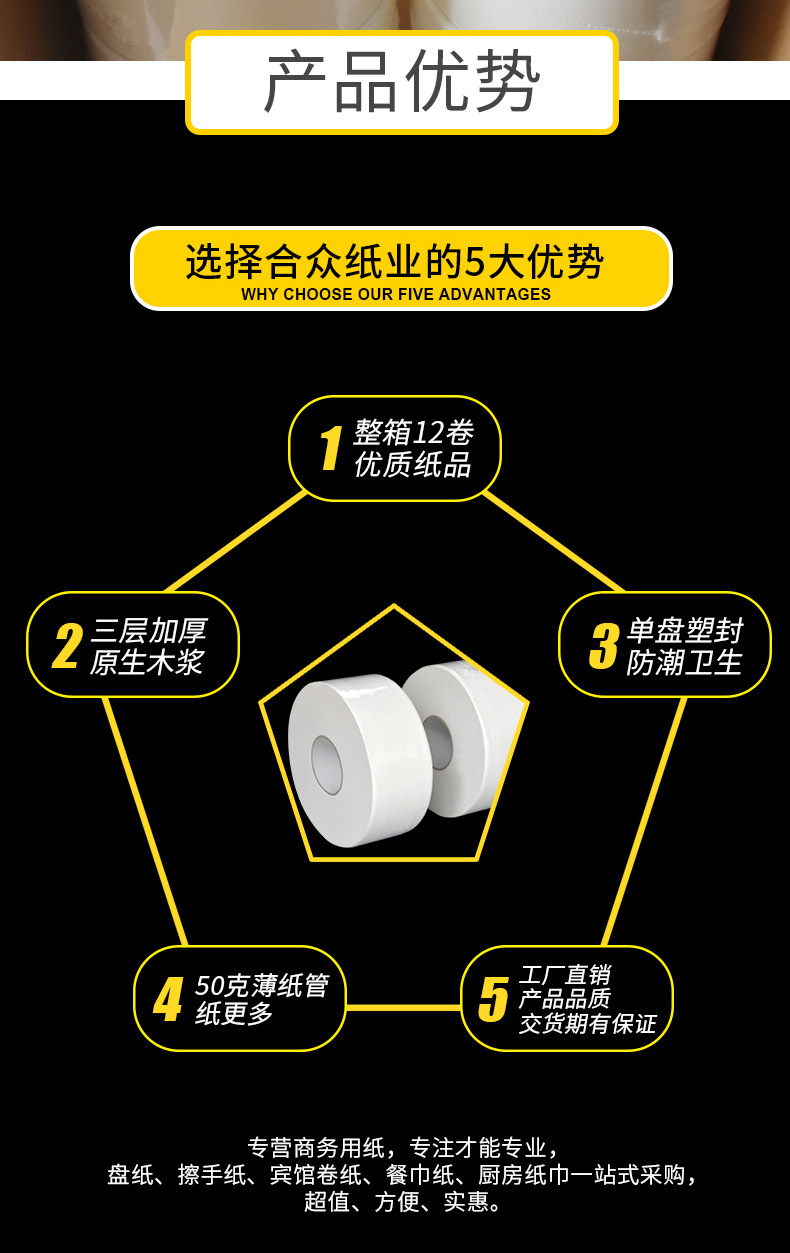 产品优势

选择合众纸业的5大优势
WHY CHOOSE OUR FIVE ADVANTAGES

1 整箱12卷 优质纸品

2 三层加厚 原生木浆

3 单盘塑封 防潮卫生

4 50克薄纸管 纸更多

5 工厂直销 产品品质 交货期有保证

专营商务用纸，专注才能专业，
盘纸、擦手纸、宾馆卷纸、餐巾纸、厨房纸巾一站式采购，
超值、方便、实惠。