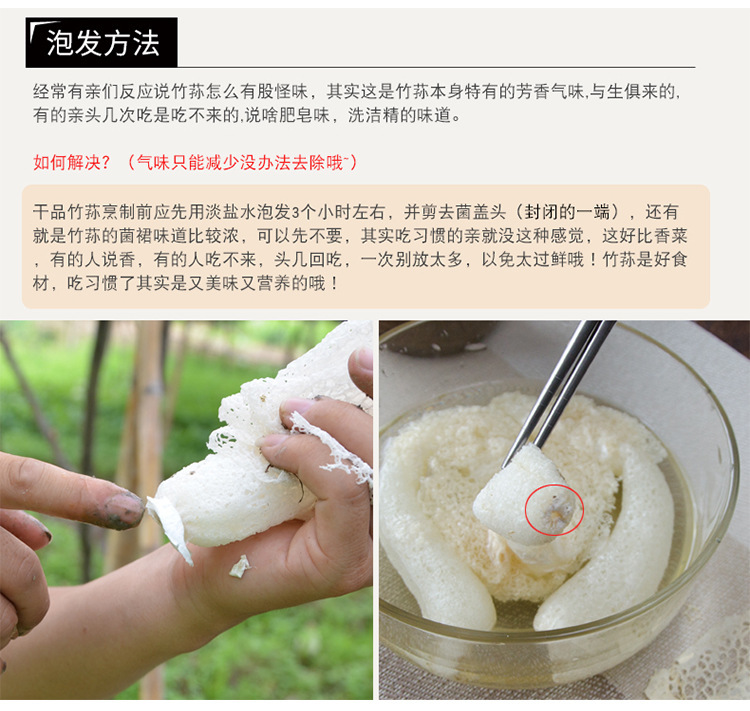 泡发方法

经常有亲们反应说竹荪怎么有股怪味，其实这是竹荪本身特有的芳香气味,与生俱来的,有的亲头几次吃是吃不来的,说啥肥皂味，洗洁精的味道。

如何解决？（气味只能减少没办法去除哦~）

干品竹荪烹制前应先用淡盐水泡发3个小时左右，并剪去菌盖头（封闭的一端），还有就是竹荪的菌裙味道比较浓，可以先不要，其实吃习惯的亲就没这种感觉，这好比香菜，有的人说香，有的人吃不来，头几回吃，一次别放太多，以免太过鲜哦！竹荪是好食材，吃习惯了其实是又美味又营养的哦！