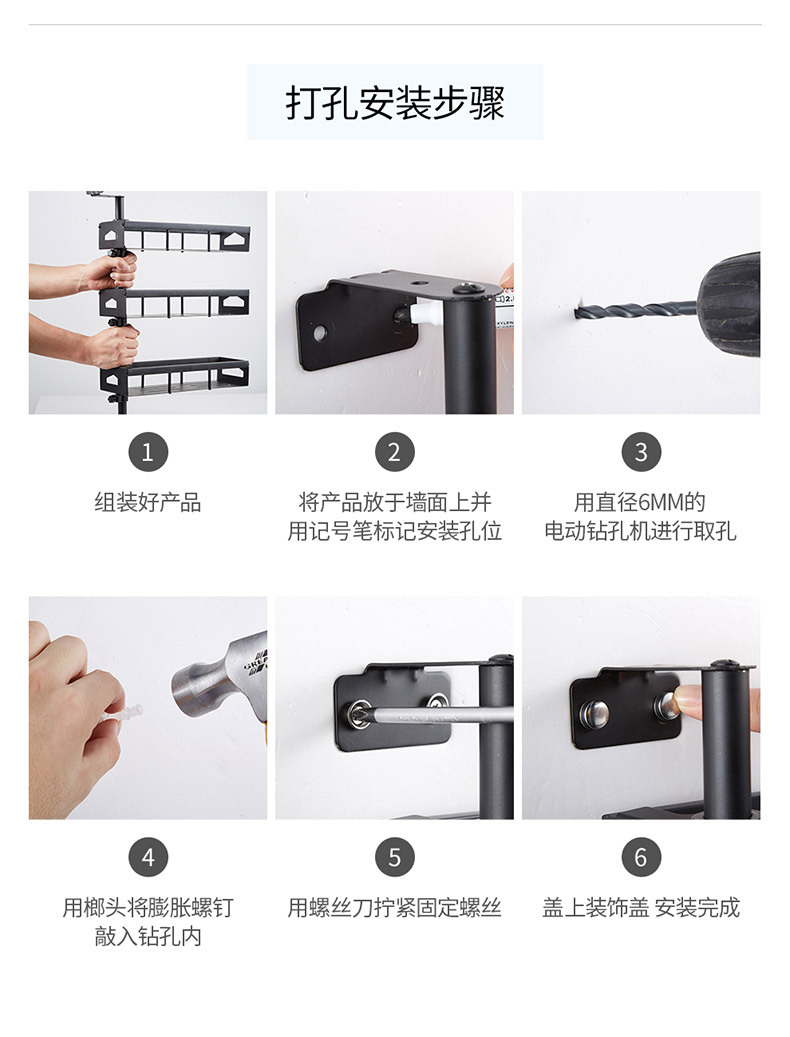 打孔安装步骤

1
组装好产品

2
将产品放于墙面上并用记号笔标记安装孔位

3
用直径6MM的电动钻孔机进行取孔

4
用榔头将膨胀螺钉敲入钻孔内

5
用螺丝刀拧紧固定螺丝

6
盖上装饰盖 安装完成