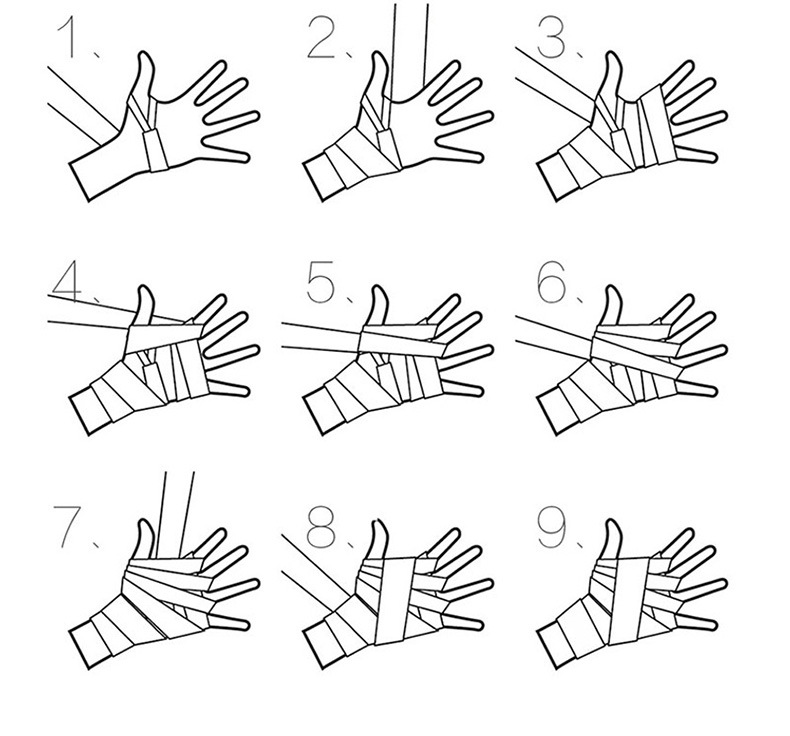 1.

2.

3.

4.

5.

6.

7.

8.

9.