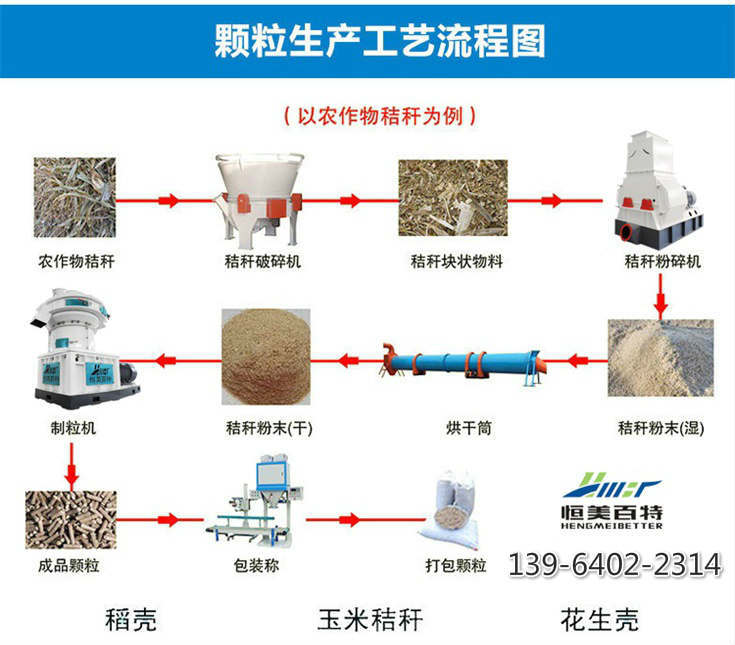 颗粒生产工艺流程图

（以农作物秸秆为例）

农作物秸秆

秸秆破碎机

秸秆块状物料

秸秆粉碎机

制粒机

秸秆粉末(干)

烘干筒

秸秆粉末(湿)

成品颗粒

包装称

打包颗粒

恒美百特
HENGMEIBETTER

139-6402-2314

稻壳

玉米秸秆

花生壳