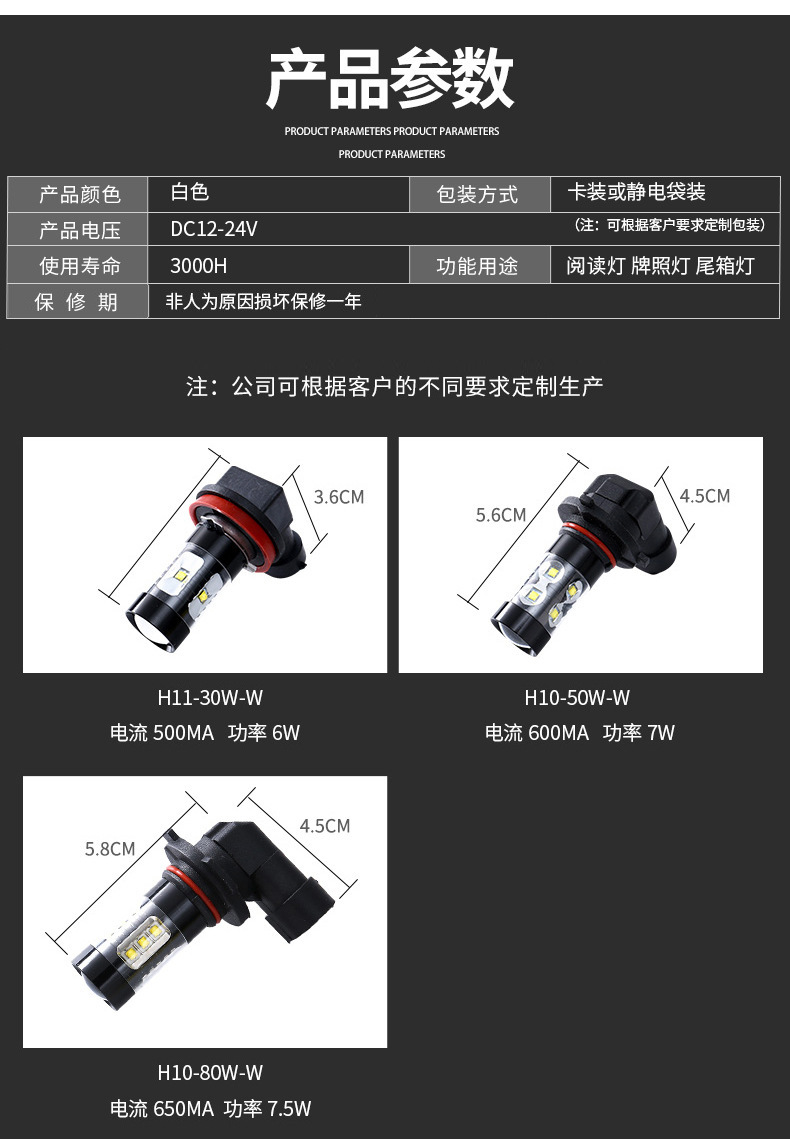 产品参数

PRODUCT PARAMETERS PRODUCT PARAMETERS
PRODUCT PARAMETERS

| 产品颜色 | 白色 | 包装方式 | 卡装或静电袋装 |
|---|---|---|---|
| 产品电压 | DC12-24V | | （注：可根据客户要求定制包装） |
| 使用寿命 | 3000H | 功能用途 | 阅读灯 牌照灯 尾箱灯 |
| 保 修 期 | 非人为原因损坏保修一年 | | |

注：公司可根据客户的不同要求定制生产

3.6CM

H11-30W-W
电流 500MA 功率 6W

5.6CM
4.5CM

H10-50W-W
电流 600MA 功率 7W

5.8CM
4.5CM

H10-80W-W
电流 650MA 功率 7.5W