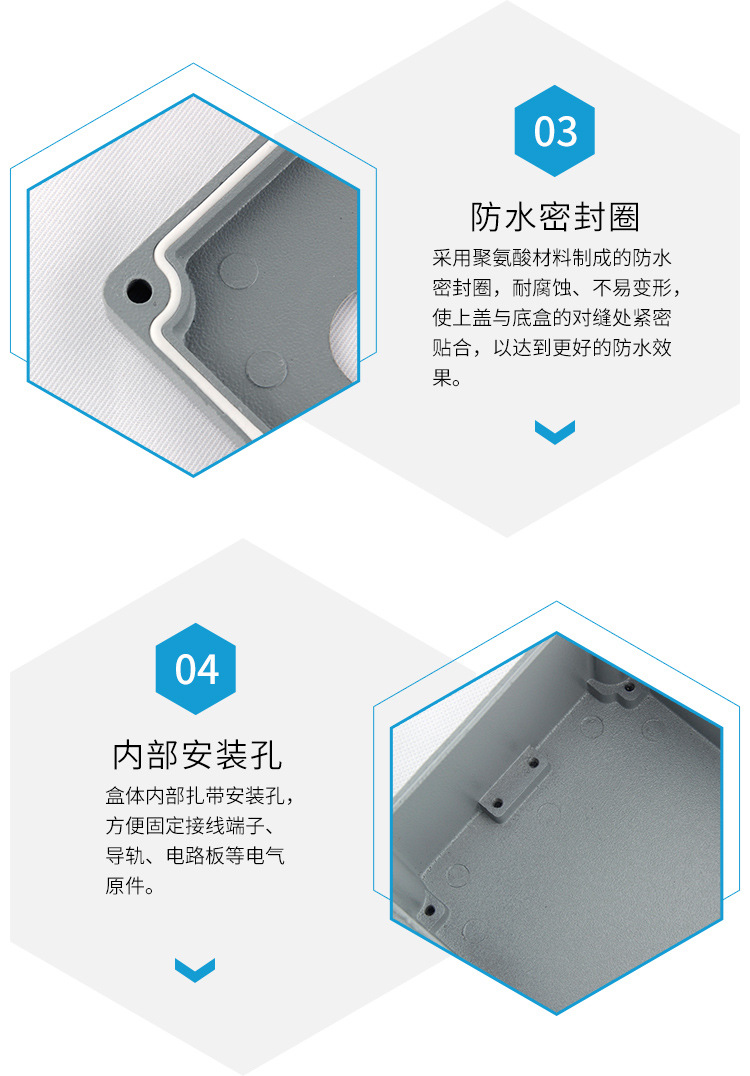 03

防水密封圈

采用聚氨酸材料制成的防水密封圈，耐腐蚀、不易变形，使上盖与底盒的对缝处紧密贴合，以达到更好的防水效果。

04

内部安装孔

盒体内部扎带安装孔，方便固定接线端子、导轨、电路板等电气原件。