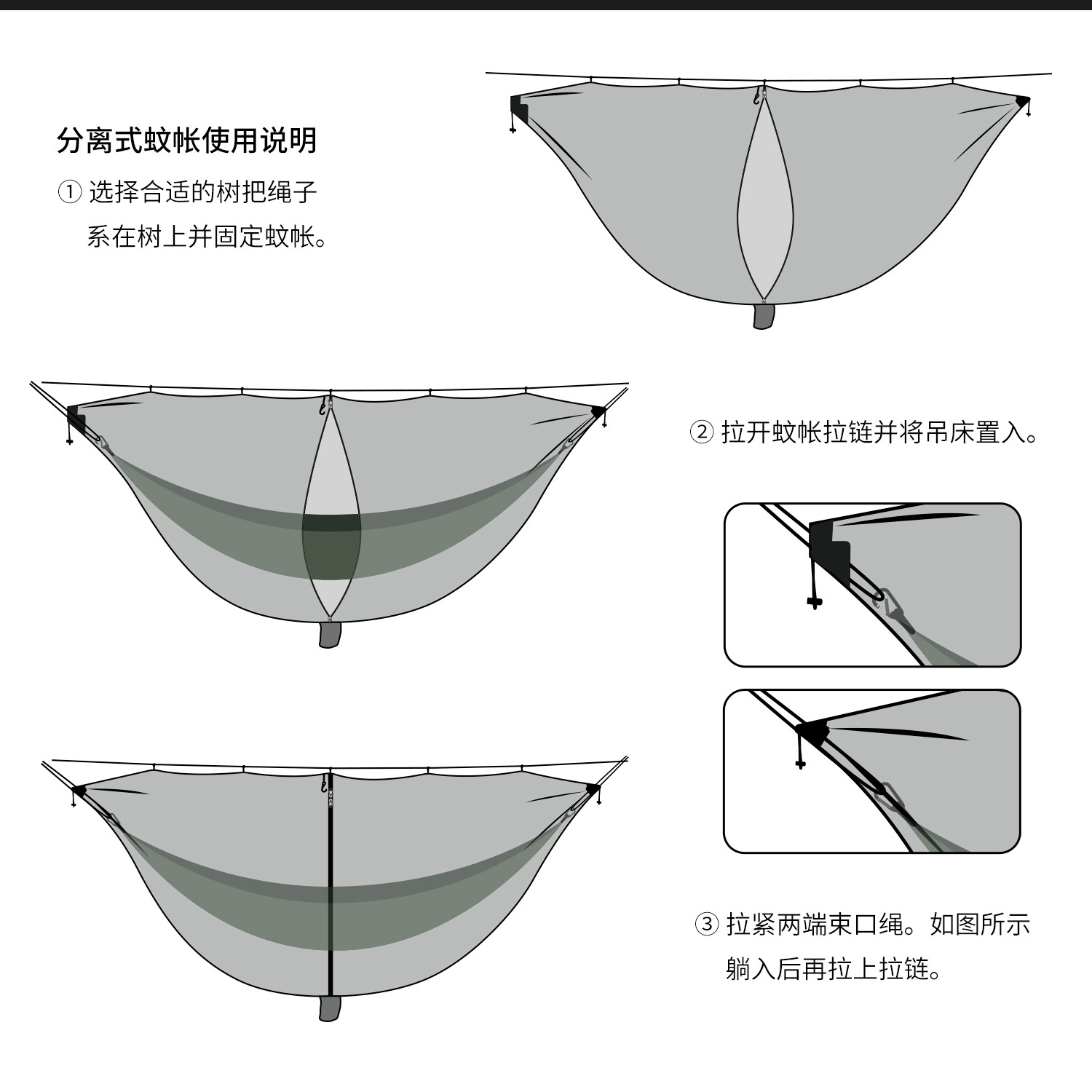 分离式蚊帐使用说明

① 选择合适的树把绳子系在树上并固定蚊帐。

② 拉开蚊帐拉链并将吊床置入。

③ 拉紧两端束口绳。如图所示躺入后再拉上拉链。