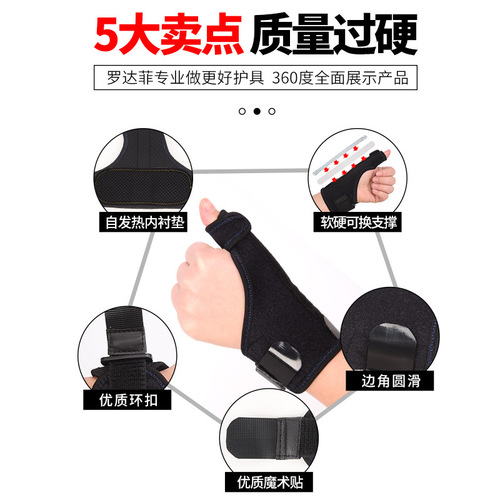 5大卖点 质量过硬

罗达菲专业做更好护具 360度全面展示产品

自发热内衬垫

软硬可换支撑

优质环扣

边角圆滑

优质魔术贴