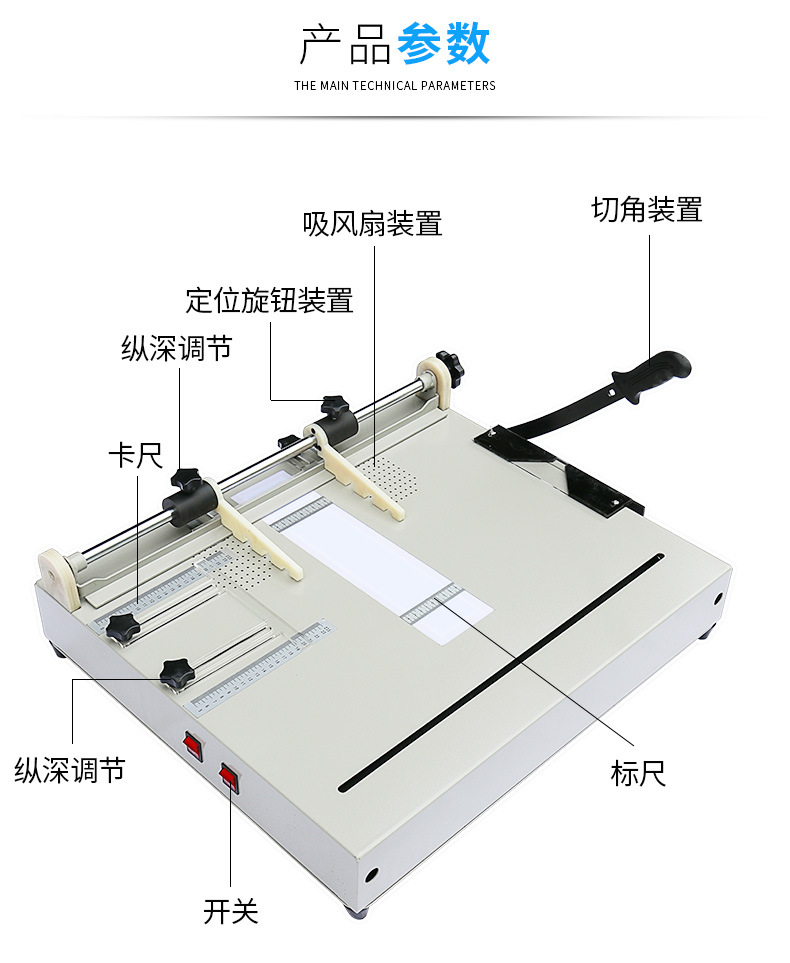 产品参数
THE MAIN TECHNICAL PARAMETERS

吸风扇装置
切角装置
定位旋钮装置
纵深调节
卡尺
纵深调节
标尺
开关