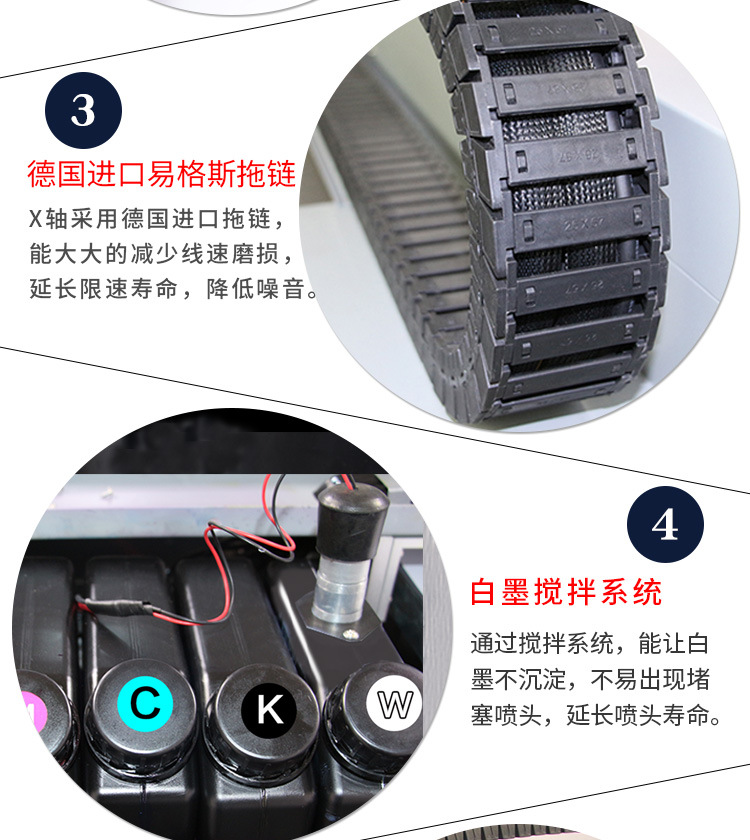 3

德国进口易格斯拖链

X轴采用德国进口拖链，能大大的减少线速磨损，延长限速寿命，降低噪音。

4

白墨搅拌系统

通过搅拌系统，能让白墨不沉淀，不易出现堵塞喷头，延长喷头寿命。

C

K

W