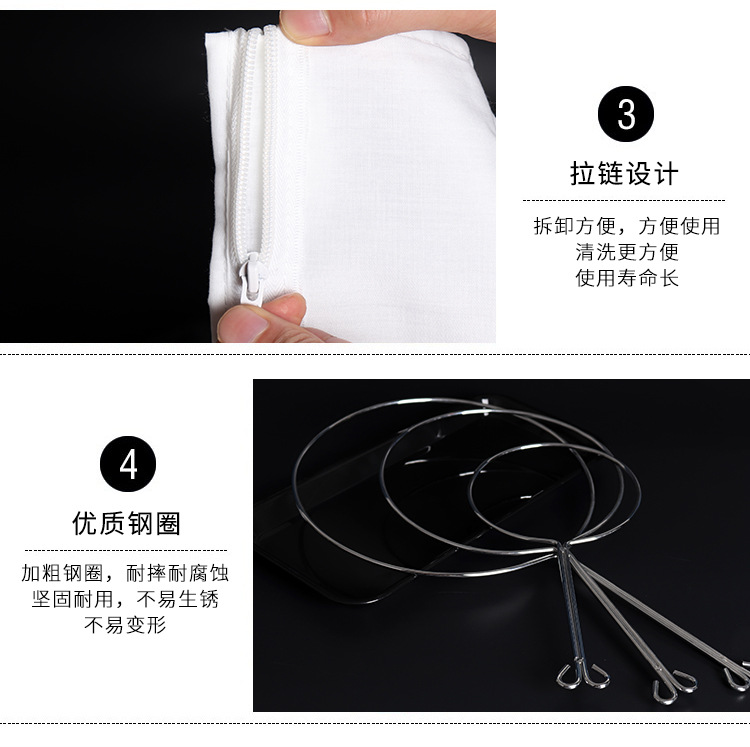 3

拉链设计

拆卸方便，方便使用
清洗更方便
使用寿命长

4

优质钢圈

加粗钢圈，耐摔耐腐蚀
坚固耐用，不易生锈
不易变形