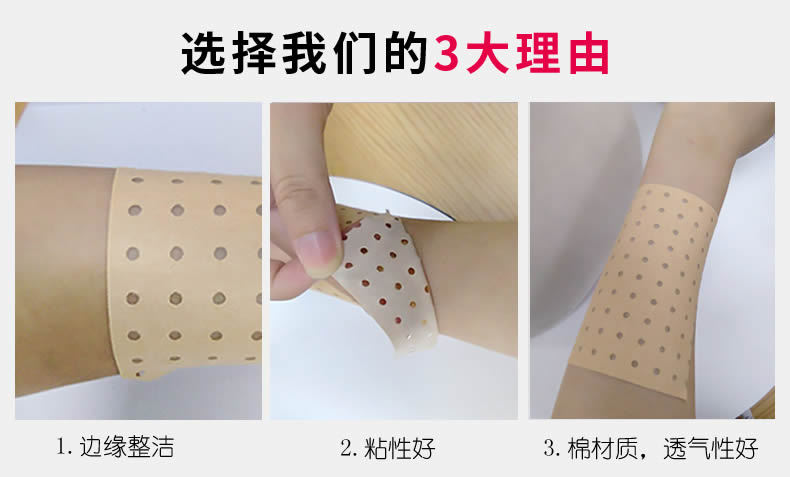 选择我们的3大理由

1. 边缘整洁

2. 粘性好

3. 棉材质，透气性好