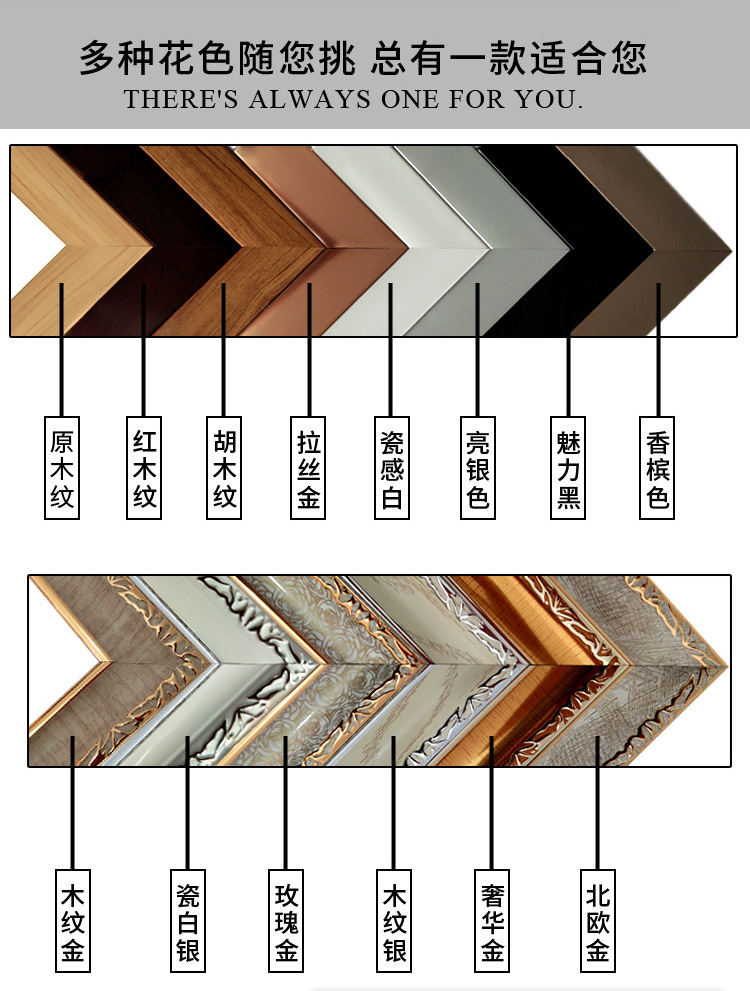 多种花色随您挑 总有一款适合您
THERE'S ALWAYS ONE FOR YOU.

原木纹

红木纹

胡木纹

拉丝金

瓷感白

亮银色

魅力黑

香槟色

木纹金

瓷白银

玫瑰金

木纹银

奢华金

北欧金