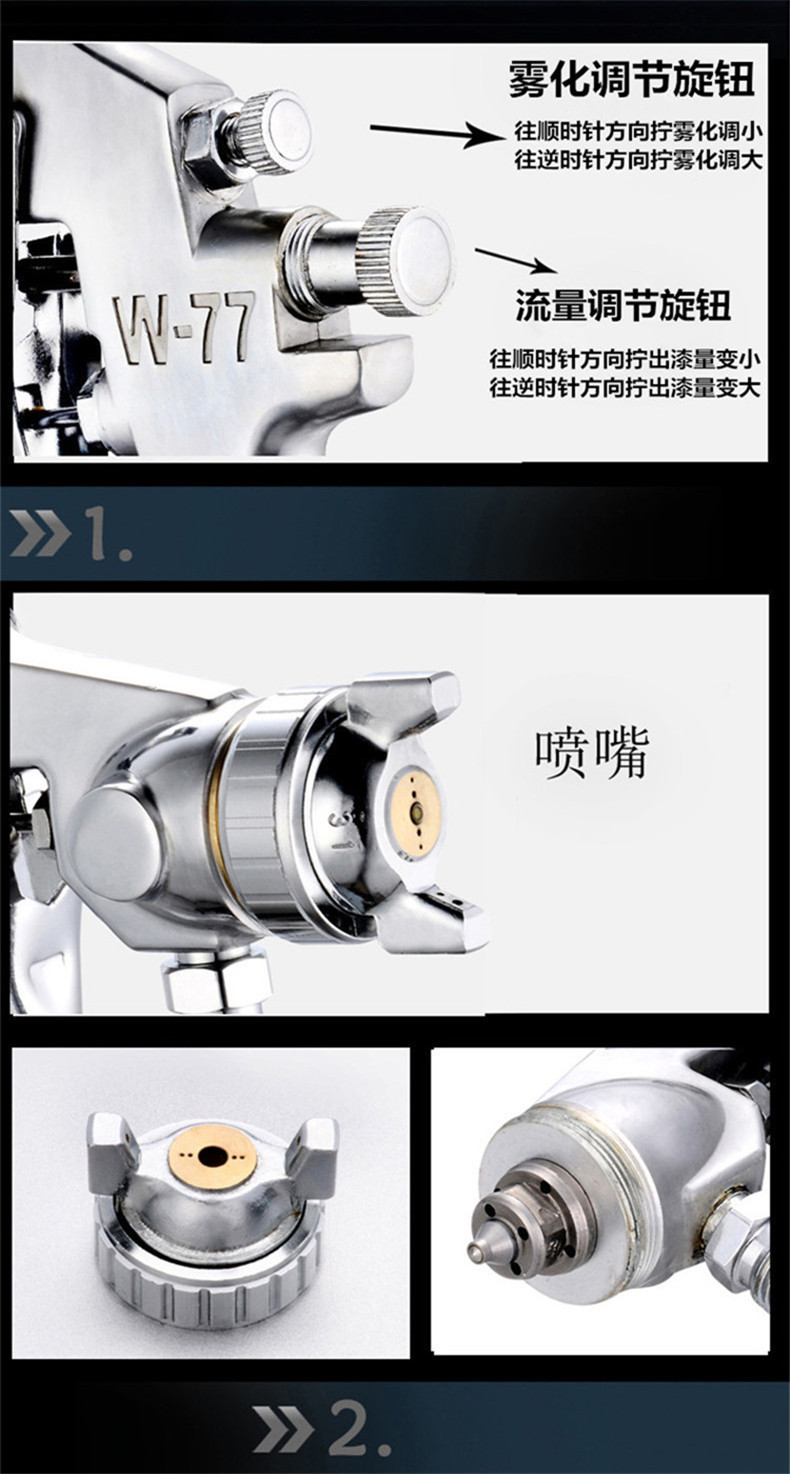 雾化调节旋钮
往顺时针方向拧雾化调小
往逆时针方向拧雾化调大

W-77

流量调节旋钮
往顺时针方向拧出漆量变小
往逆时针方向拧出漆量变大

1.

喷嘴

2.