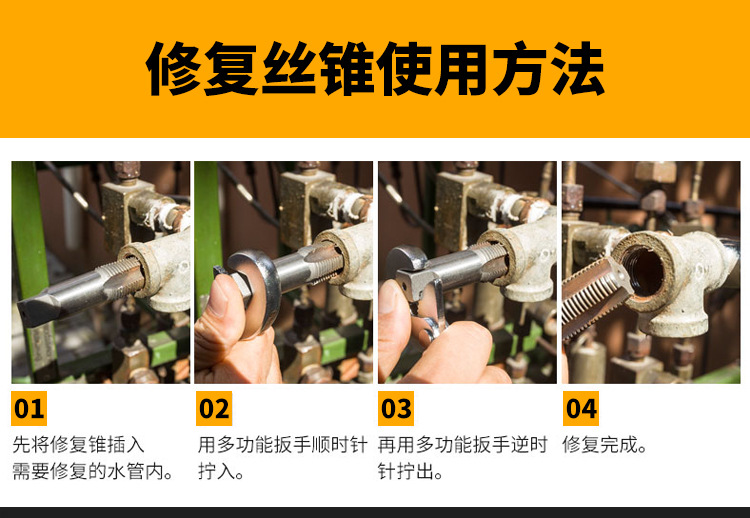 修复丝锥使用方法

01
先将修复锥插入需要修复的水管内。

02
用多功能扳手顺时针拧入。

03
再用多功能扳手逆时针拧出。

04
修复完成。