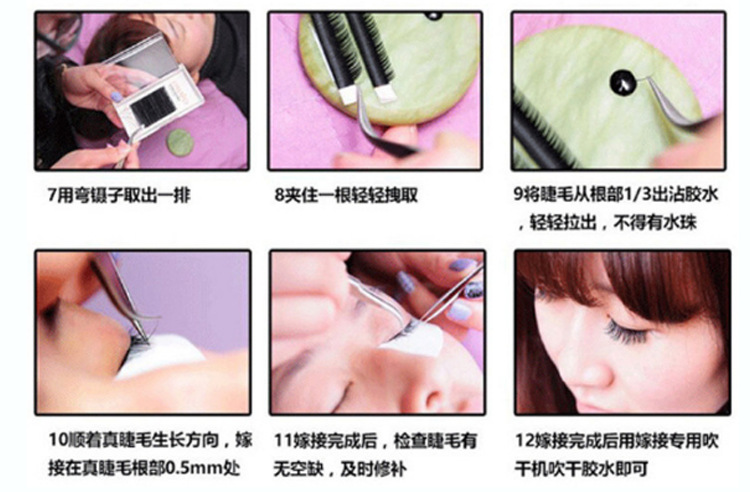 7用弯镊子取出一排

8夹住一根轻轻拽取

9将睫毛从根部1/3出沾胶水，轻轻拉出，不得有水珠

10顺着真睫毛生长方向，嫁接在真睫毛根部0.5mm处

11嫁接完成后，检查睫毛有无空缺，及时修补

12嫁接完成后用嫁接专用吹干机吹干胶水即可