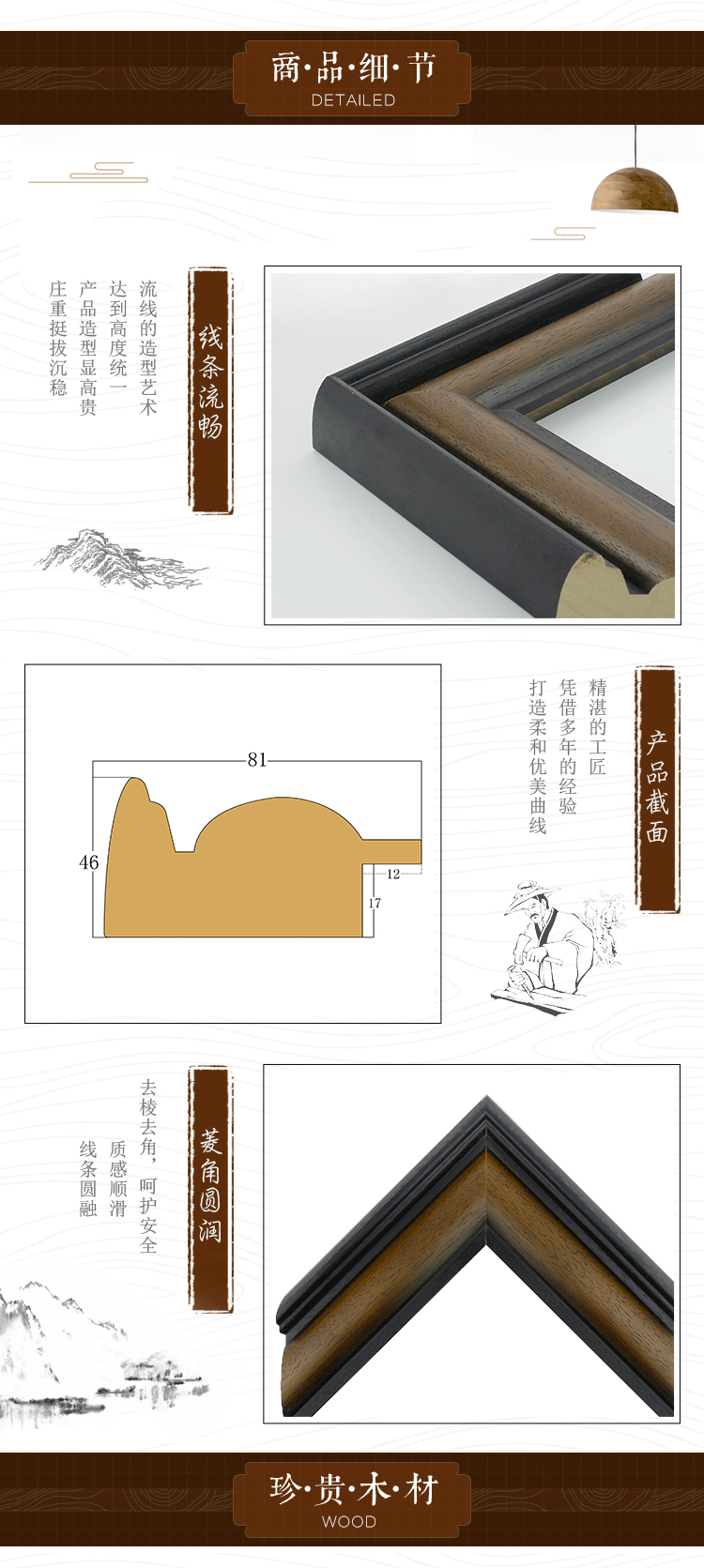 商·品·细·节
DETAILED

线条流畅

流线的造型艺术
达到高度统一
产品造型显高贵
庄重挺拔沉稳

81
46
12
17

产品截面

精湛的工匠
凭借多年的经验
打造柔和优美曲线

菱角圆润

去棱去角，呵护安全
质感顺滑
线条圆融

珍·贵·木·材
WOOD