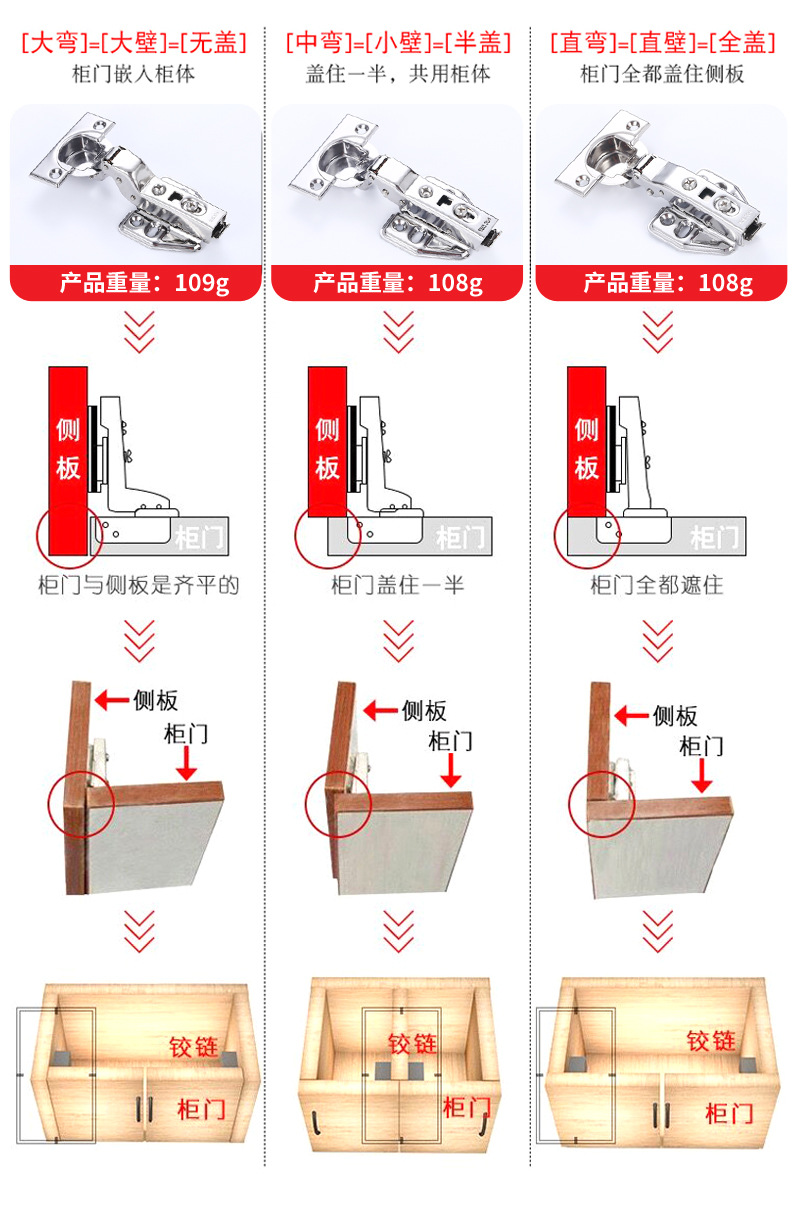 [大弯]=[大壁]=[无盖]
柜门嵌入柜体

产品重量：109g

侧板

柜门

柜门与侧板是齐平的

侧板
柜门

铰链
柜门

[中弯]=[小壁]=[半盖]
盖住一半，共用柜体

产品重量：108g

侧板

柜门

柜门盖住一半

侧板
柜门

铰链
柜门

[直弯]=[直壁]=[全盖]
柜门全都盖住侧板

产品重量：108g

侧板

柜门

柜门全都遮住

侧板
柜门

铰链
柜门