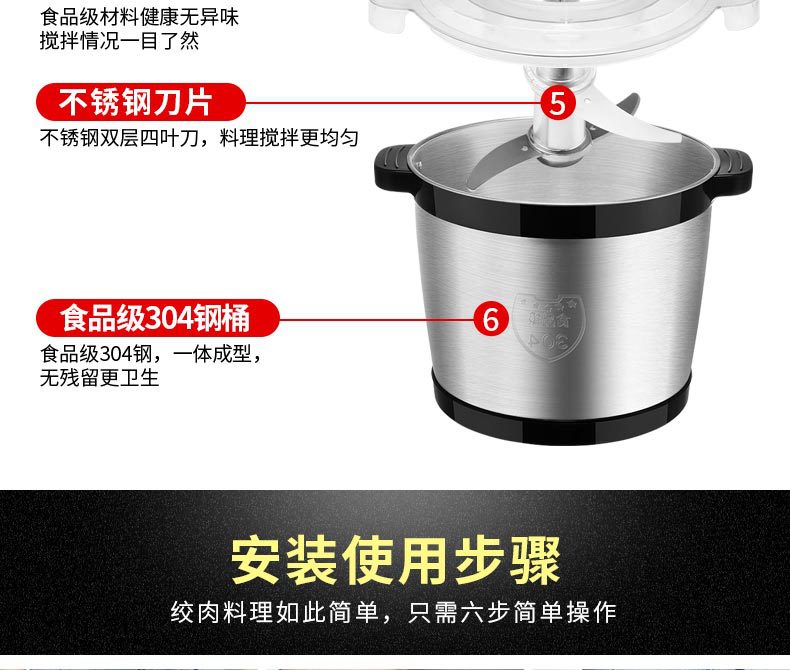 食品级材料健康无异味
搅拌情况一目了然

不锈钢刀片
5
不锈钢双层四叶刀，料理搅拌更均匀

食品级304钢桶
6
食品级304钢，一体成型，
无残留更卫生

304

安装使用步骤
绞肉料理如此简单，只需六步简单操作