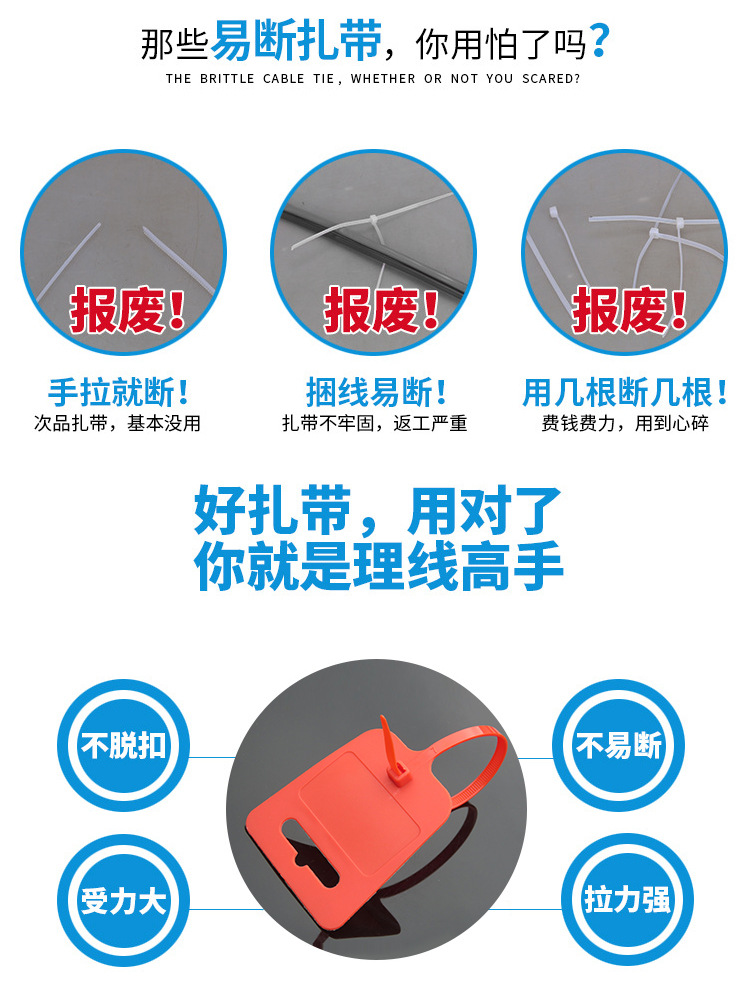 那些易断扎带，你用怕了吗？
THE BRITTLE CABLE TIE, WHETHER OR NOT YOU SCARED?

报废！
手拉就断！
次品扎带，基本没用

报废！
捆线易断！
扎带不牢固，返工严重

报废！
用几根断几根！
费钱费力，用到心碎

好扎带，用对了
你就是理线高手

不脱扣
不易断
受力大
拉力强