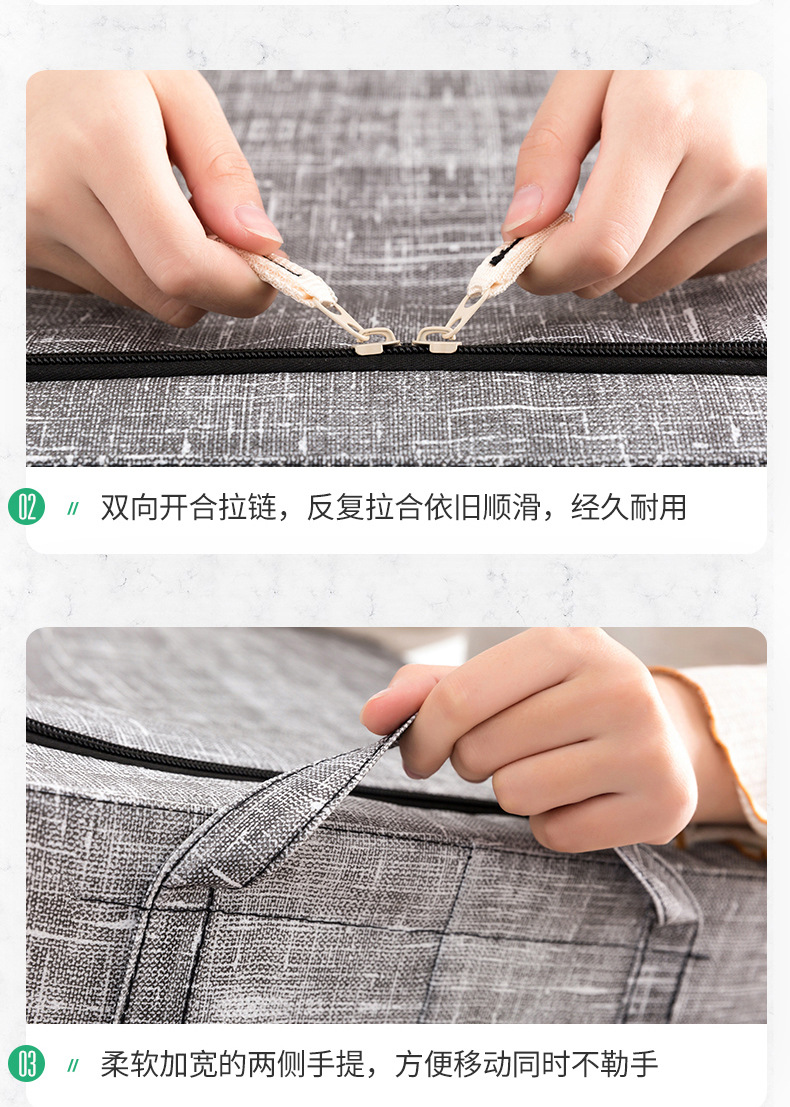 02 // 双向开合拉链，反复拉合依旧顺滑，经久耐用

03 // 柔软加宽的两侧手提，方便移动同时不勒手