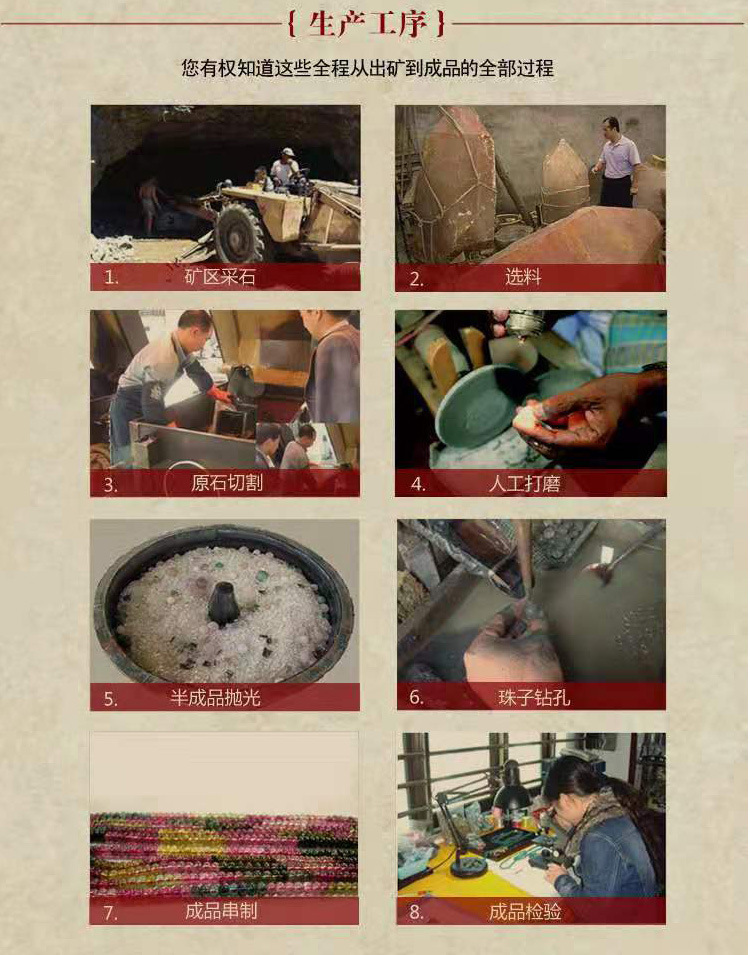 { 生产工序 }

您有权知道这些全程从出矿到成品的全部过程

1. 矿区采石

2. 选料

3. 原石切割

4. 人工打磨

5. 半成品抛光

6. 珠子钻孔

7. 成品串制

8. 成品检验