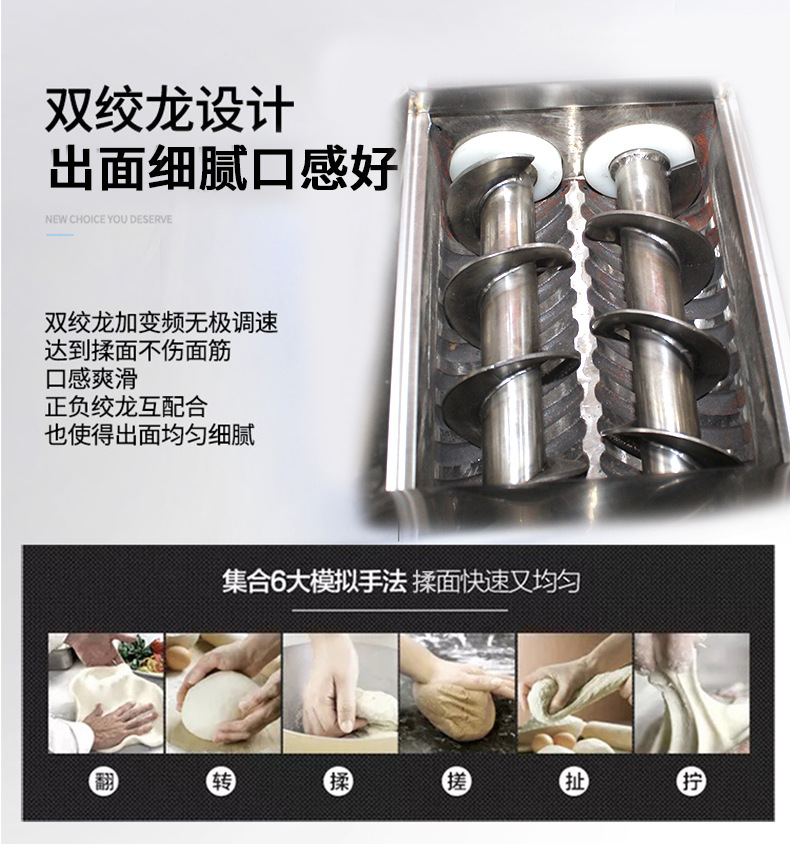 双绞龙设计
出面细腻口感好

NEW CHOICE YOU DESERVE

双绞龙加变频无极调速
达到揉面不伤面筋
口感爽滑
正负绞龙互配合
也使得出面均匀细腻

集合6大模拟手法 揉面快速又均匀

翻 转 揉 搓 扯 拧