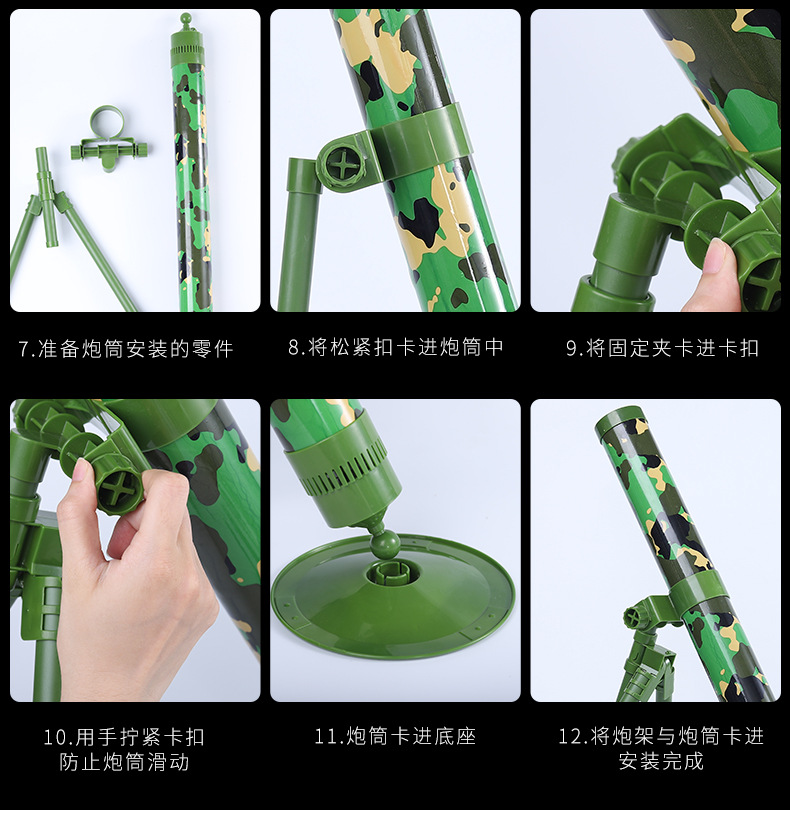 7.准备炮筒安装的零件

8.将松紧扣卡进炮筒中

9.将固定夹卡进卡扣

10.用手拧紧卡扣
防止炮筒滑动

11.炮筒卡进底座

12.将炮架与炮筒卡进
安装完成