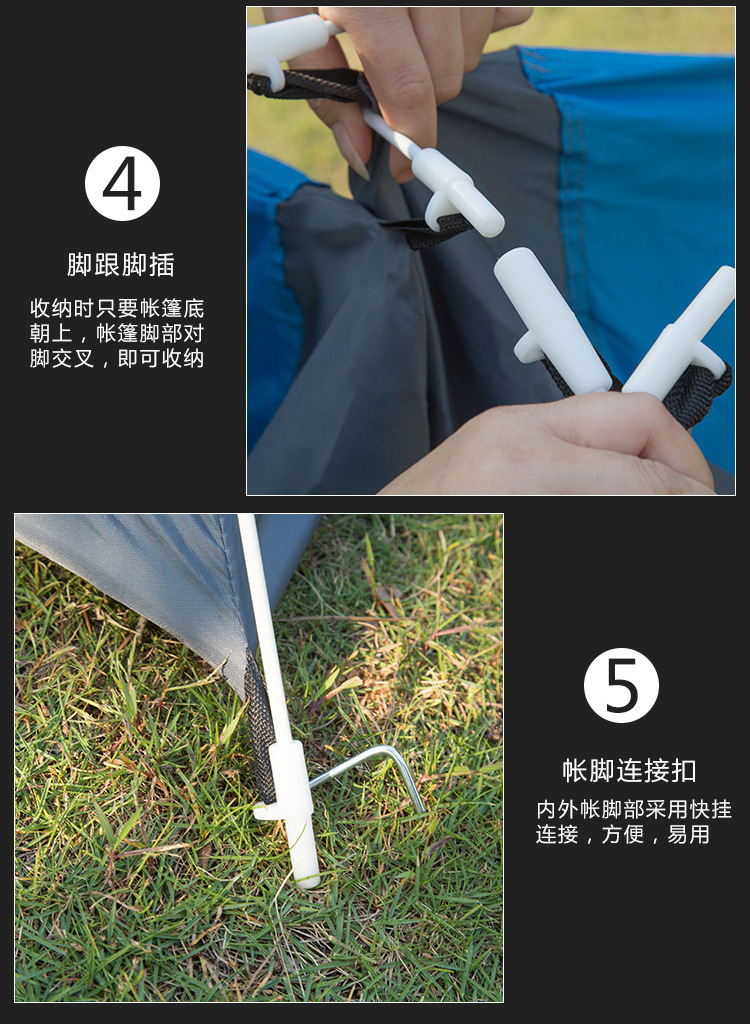 4

脚跟脚插

收纳时只要帐篷底朝上，帐篷脚部对脚交叉，即可收纳

5

帐脚连接扣

内外帐脚部采用快挂连接，方便，易用