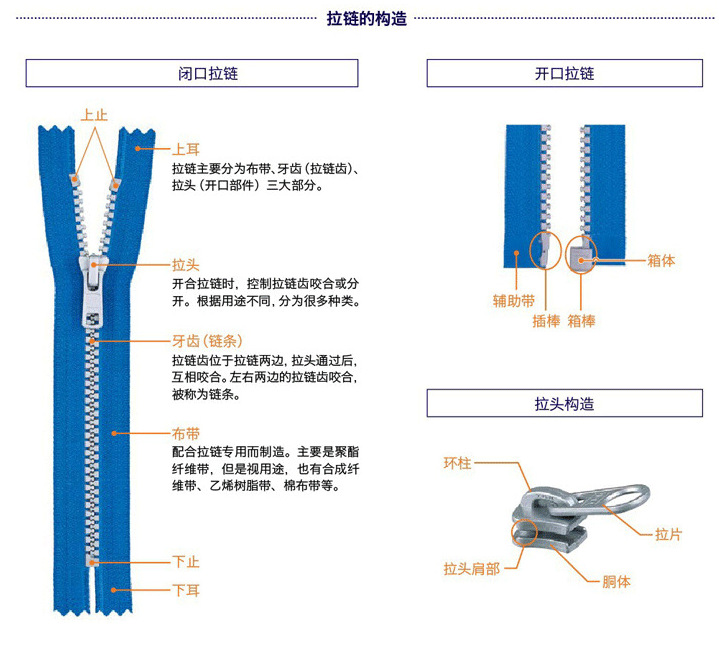 拉链的构造

闭口拉链

上止

上耳
拉链主要分为布带、牙齿（拉链齿）、拉头（开口部件）三大部分。

拉头
开合拉链时，控制拉链齿咬合或分开。根据用途不同，分为很多种类。

牙齿（链条）
拉链齿位于拉链两边，拉头通过后，互相咬合。左右两边的拉链齿咬合，被称为链条。

布带
配合拉链专用而制造。主要是聚酯纤维带，但是视用途，也有合成纤维带、乙烯树脂带、棉布带等。

下止

下耳

开口拉链

箱体

辅助带

插棒

箱棒

拉头构造

环柱

拉片

拉头肩部

胴体