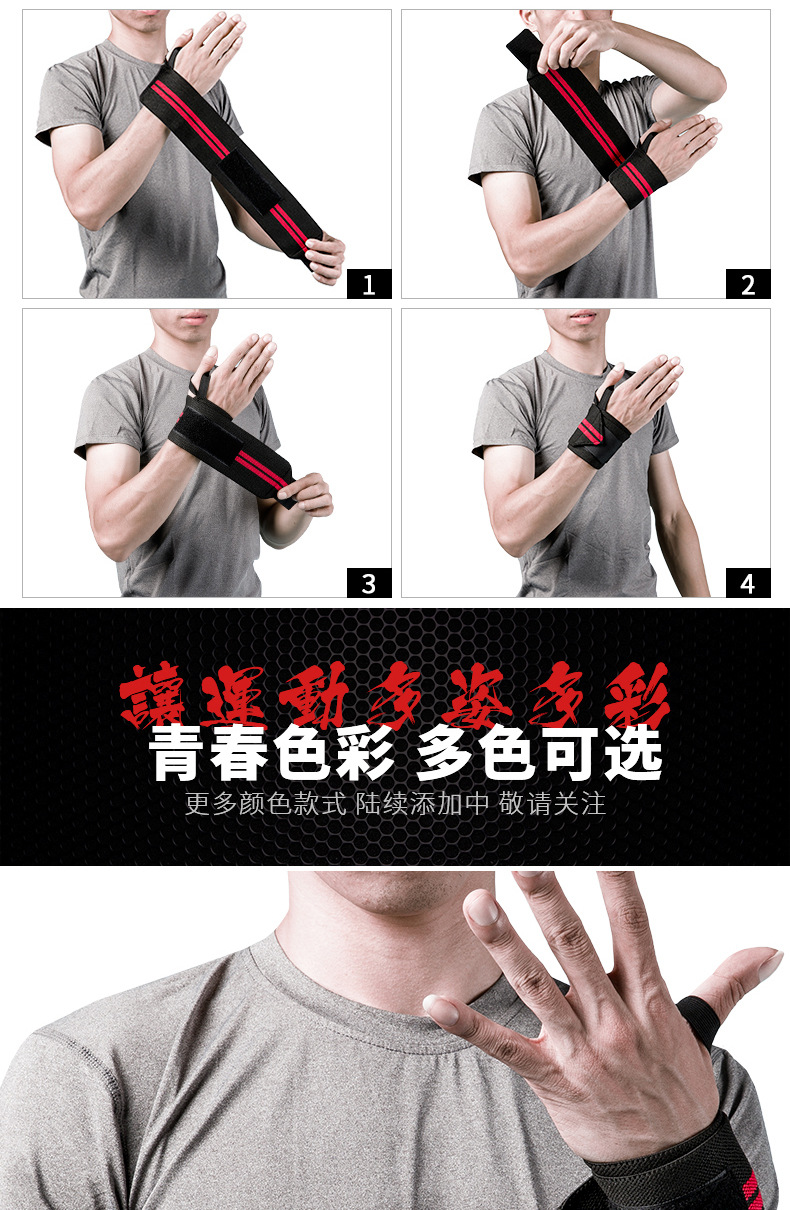 1

2

3

4

讓運動多姿多彩
青春色彩 多色可选
更多颜色款式 陆续添加中 敬请关注