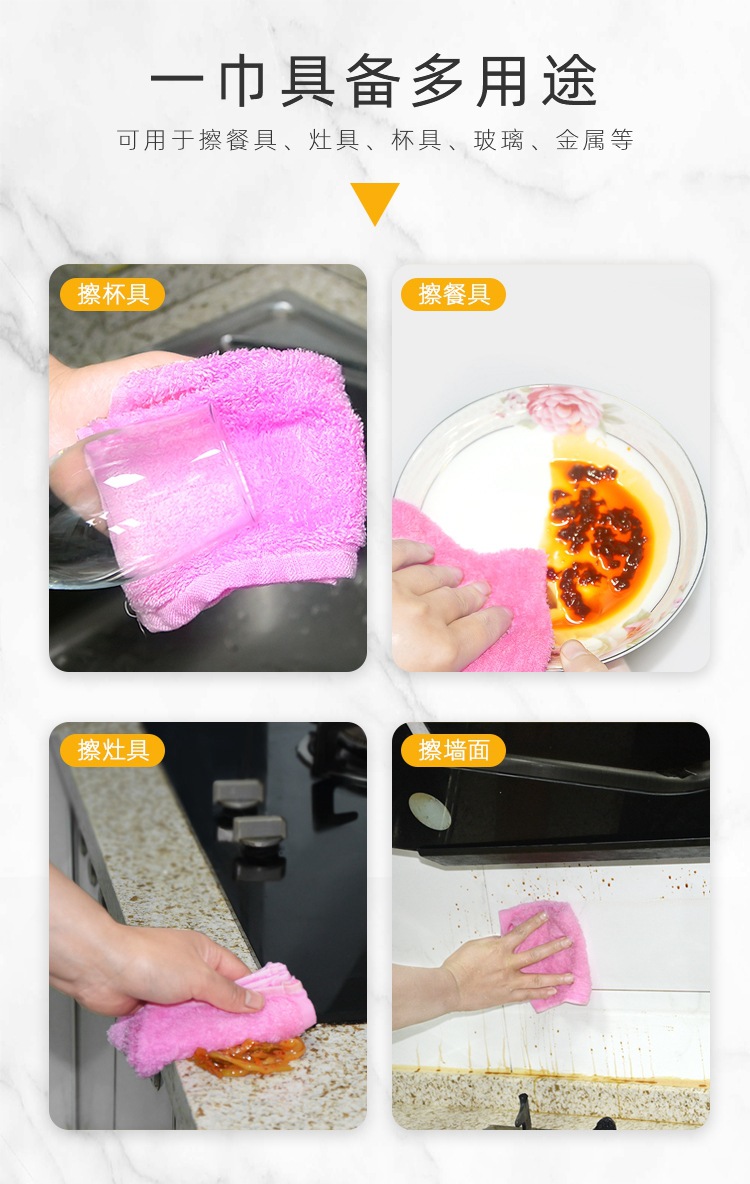 一巾具备多用途

可用于擦餐具、灶具、杯具、玻璃、金属等

擦杯具

擦餐具

擦灶具

擦墙面